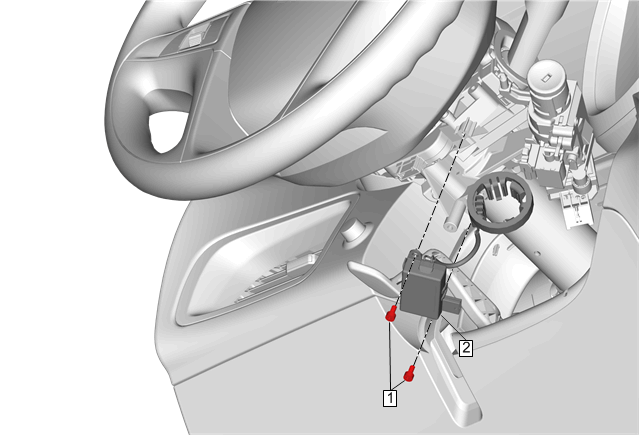 2

1