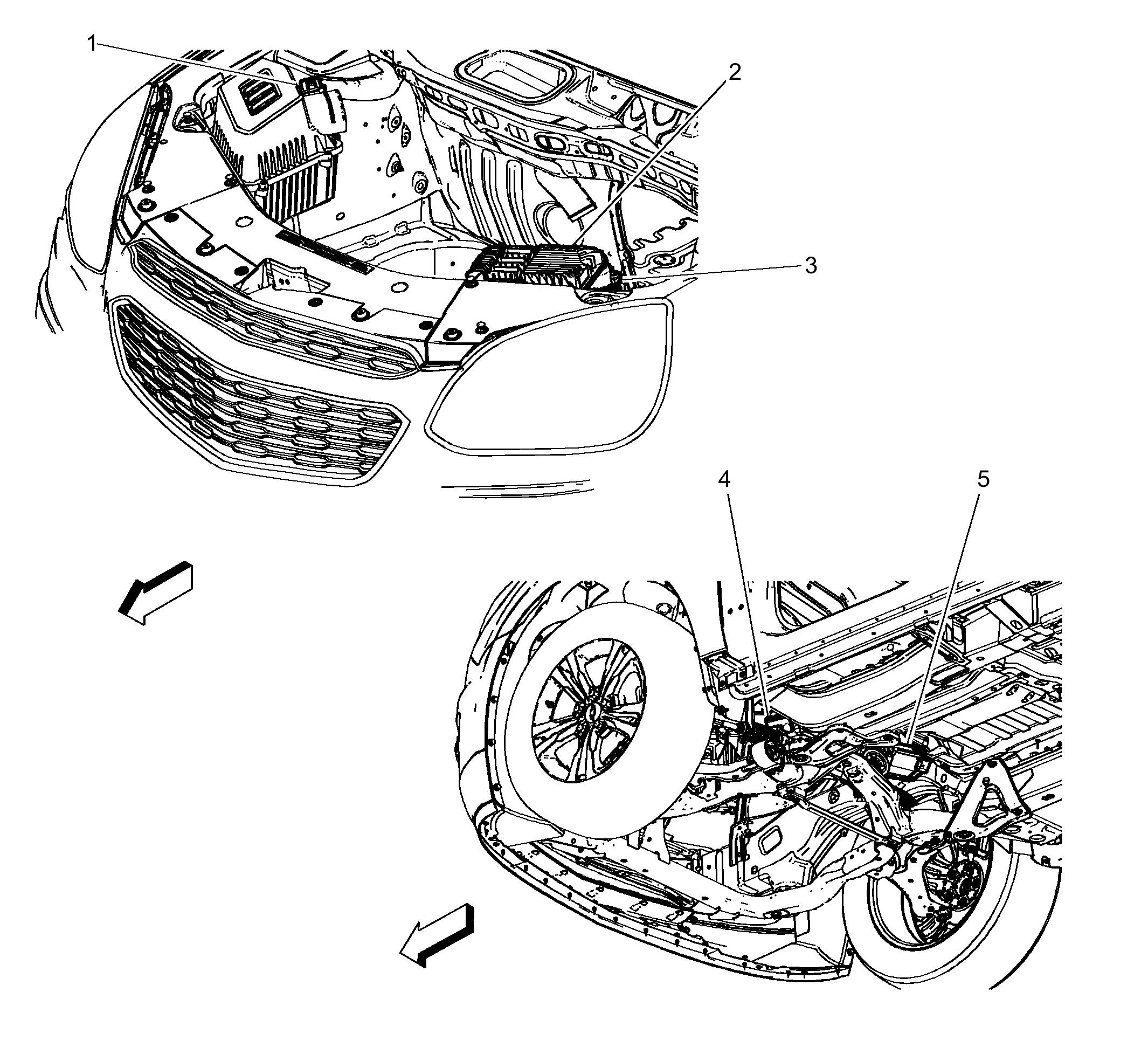 1
2
3
4
5