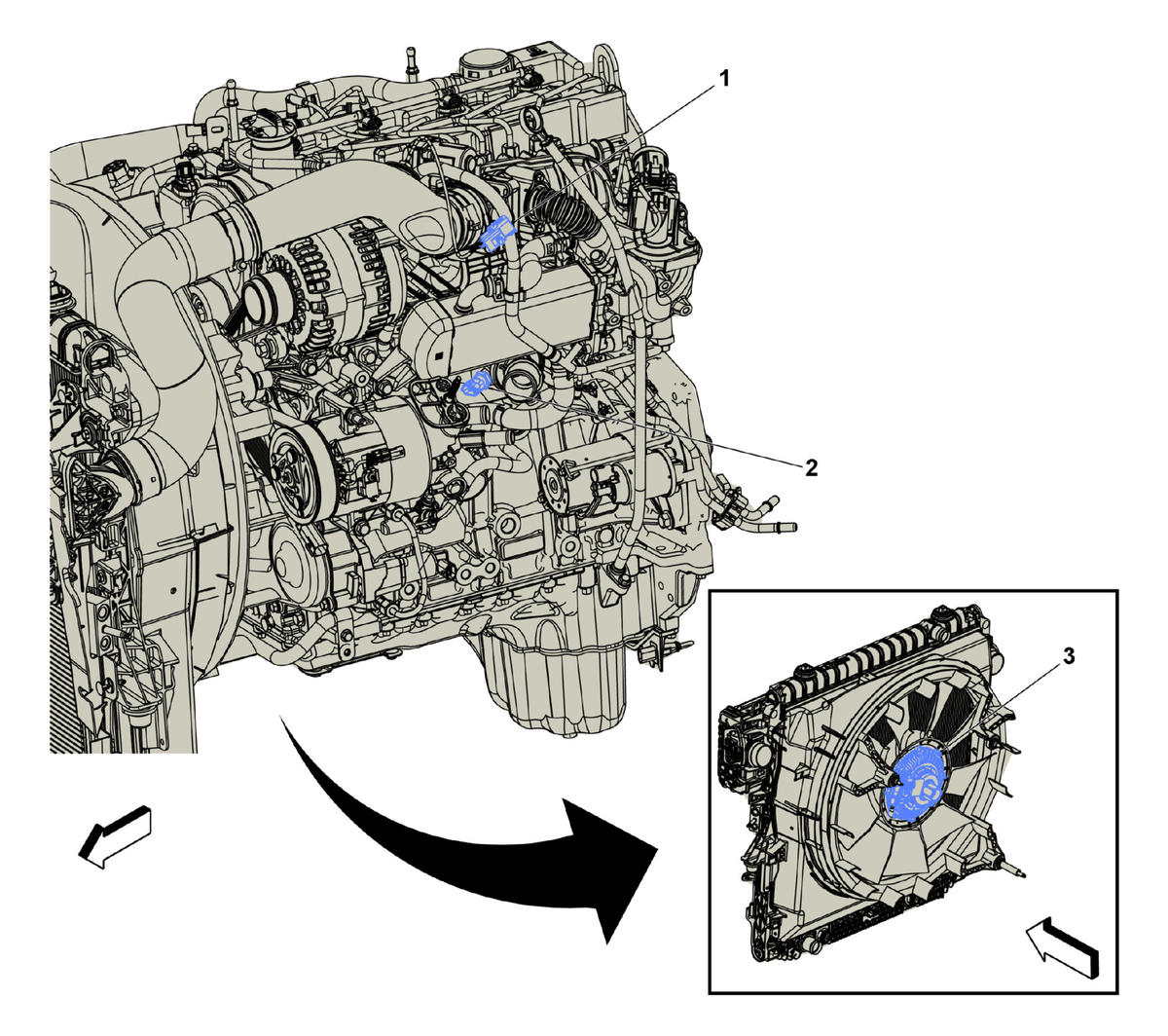 1
2
3