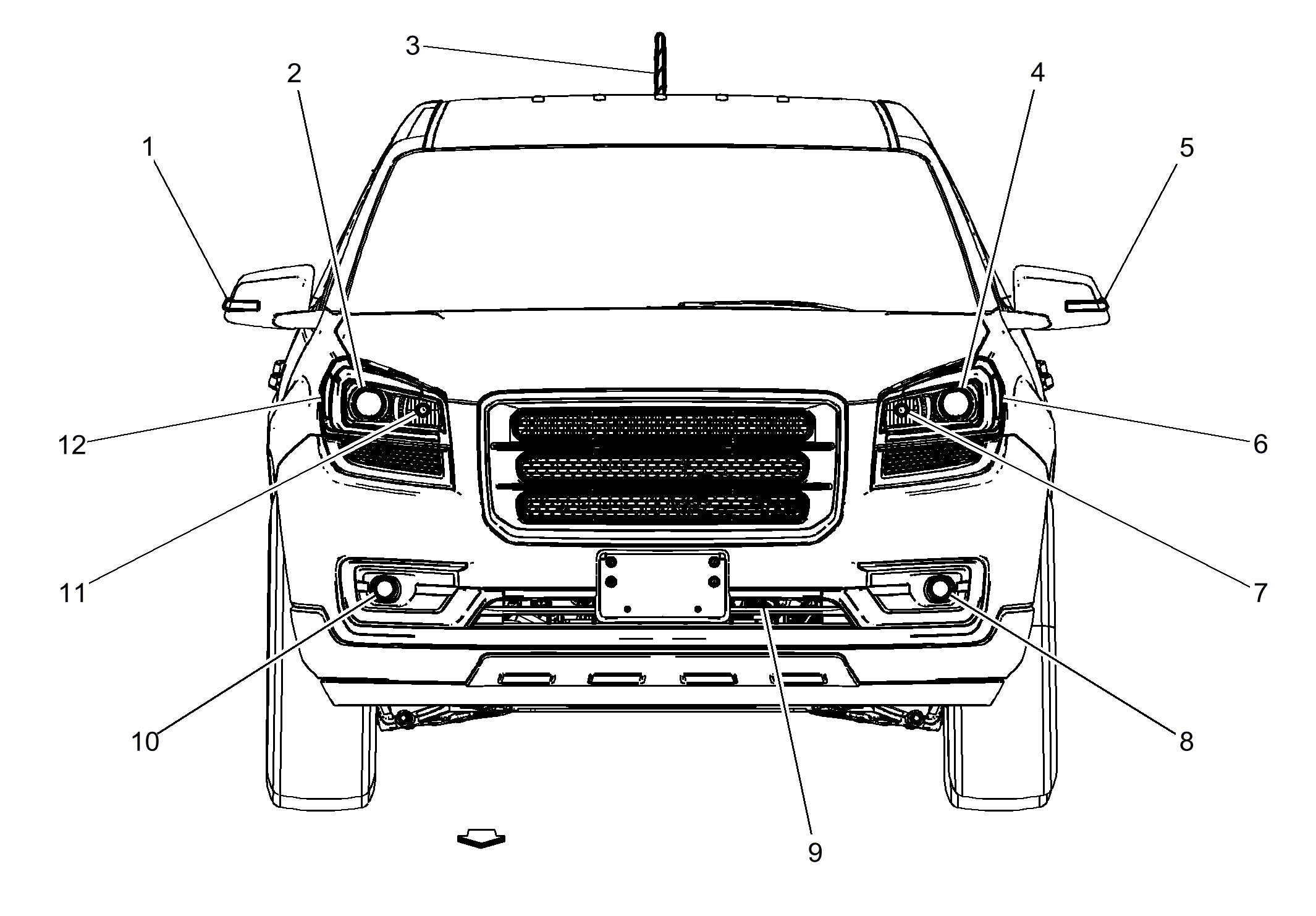 3
2
4
1
5
12
6
11
7
10
8
9