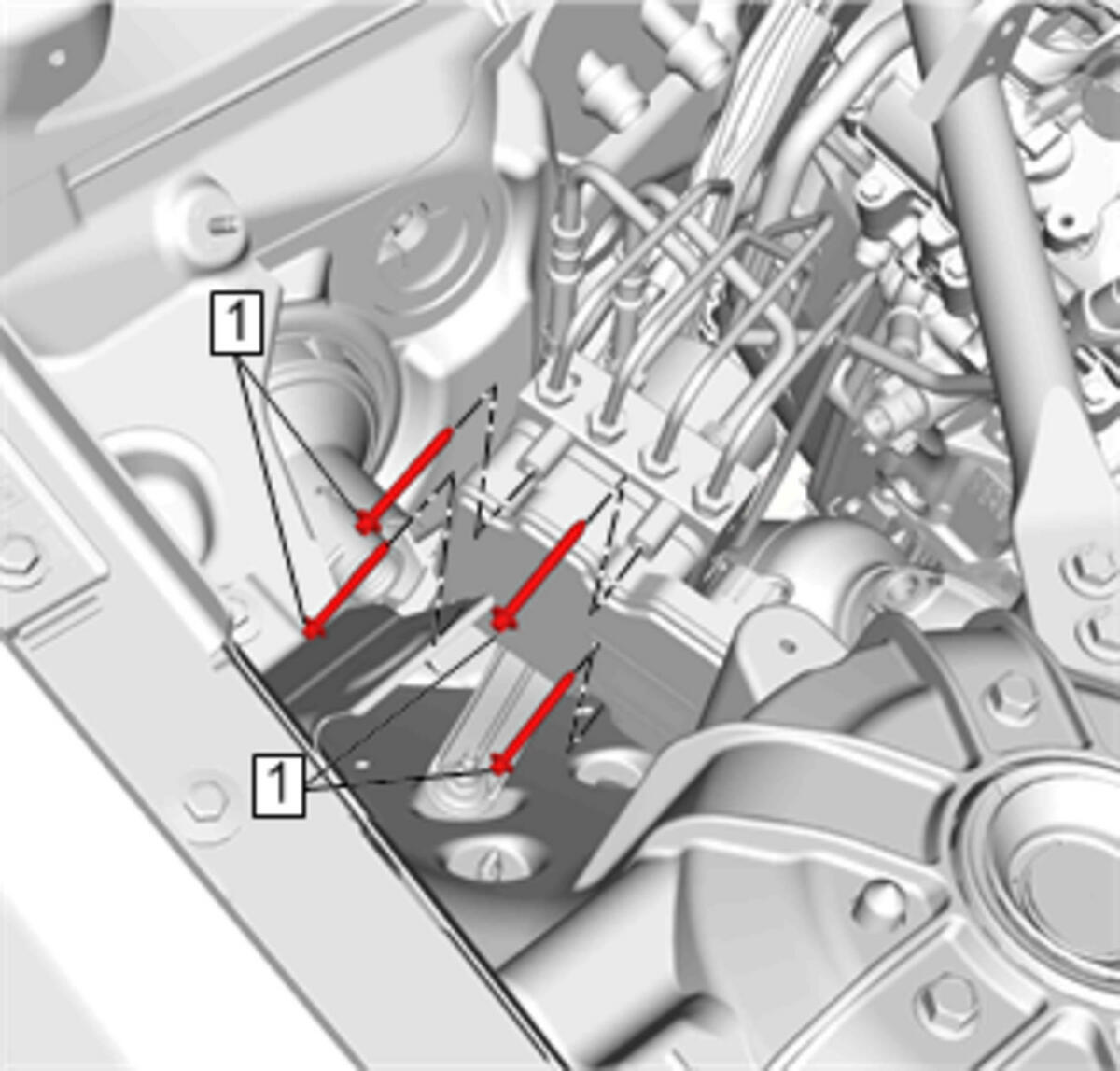 1

1