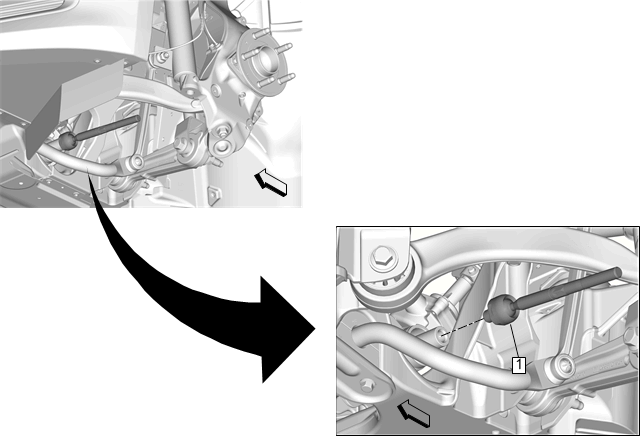 1