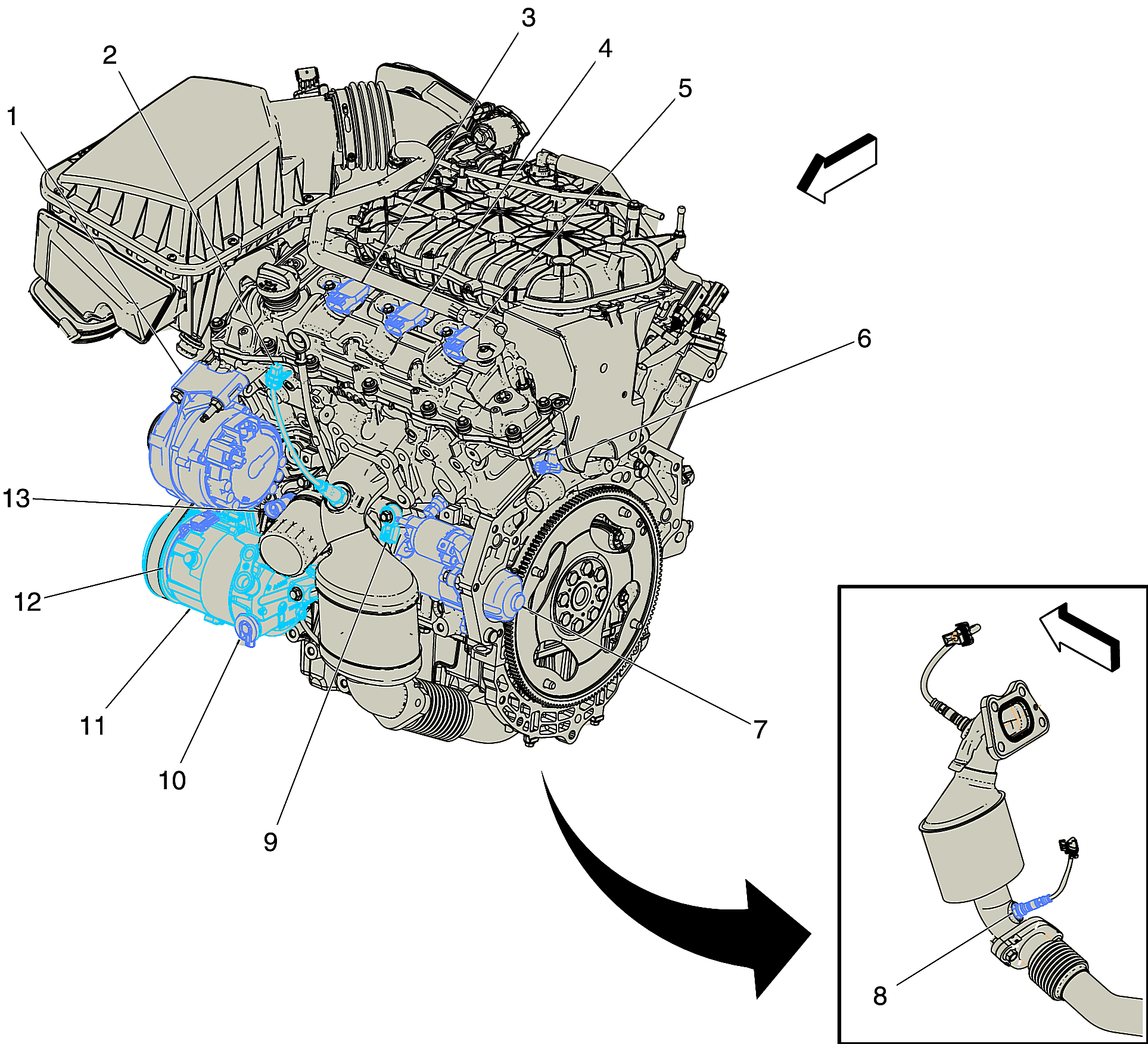 1
2
3
4
5
6
13
12
11
10
9
7
8