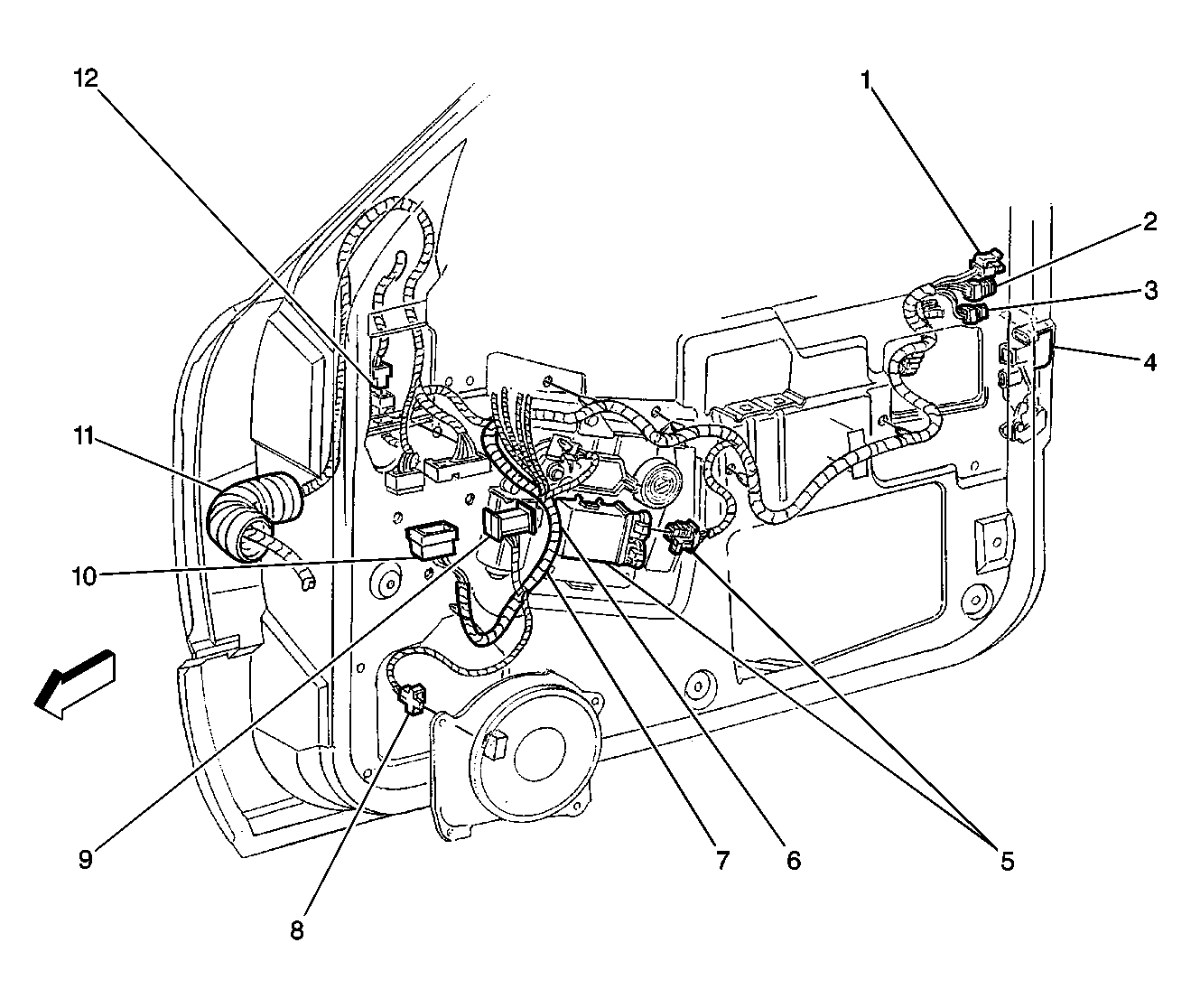 12
1
2
3
4
11
10
9
8
7
6
5