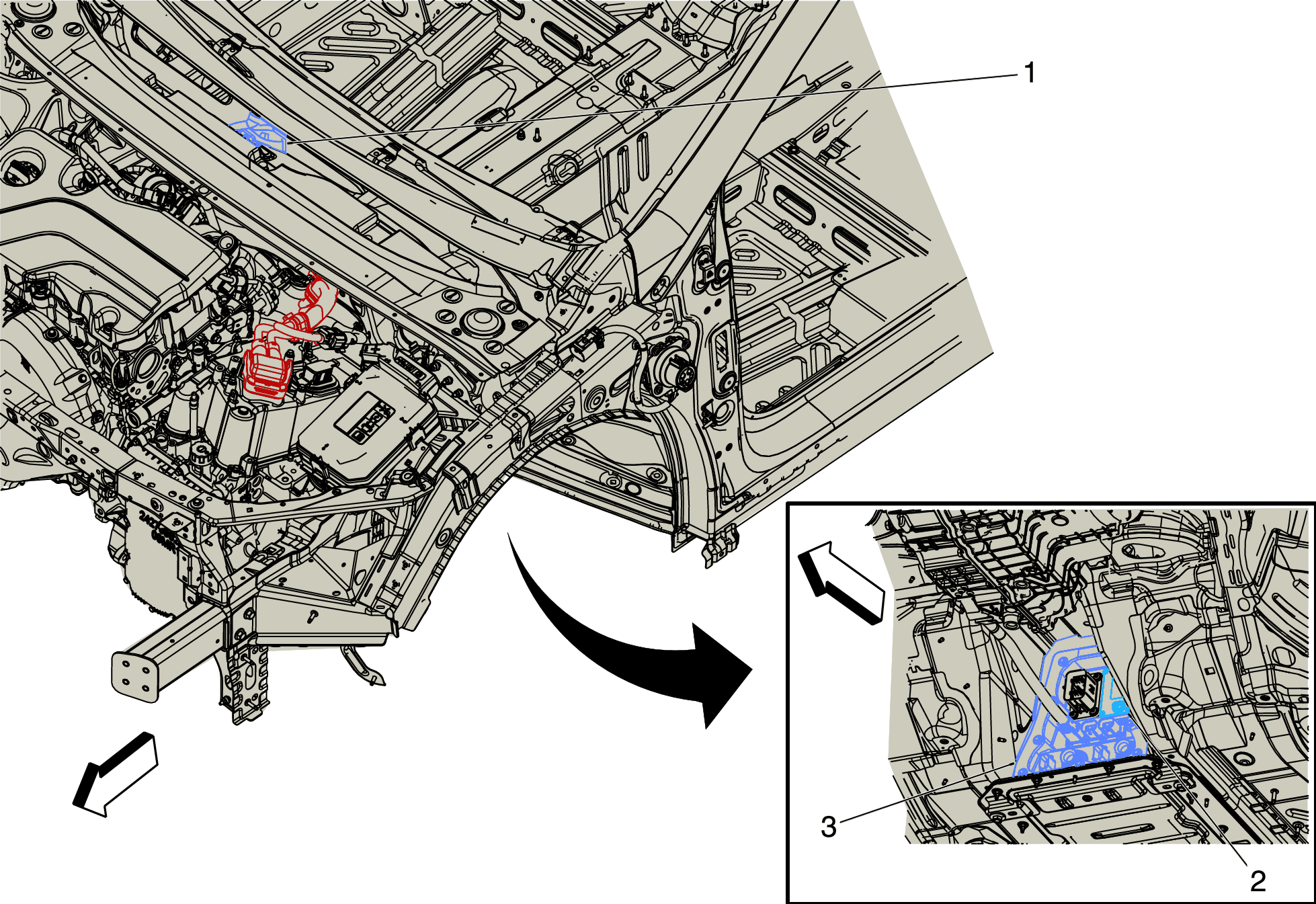 1

3

2