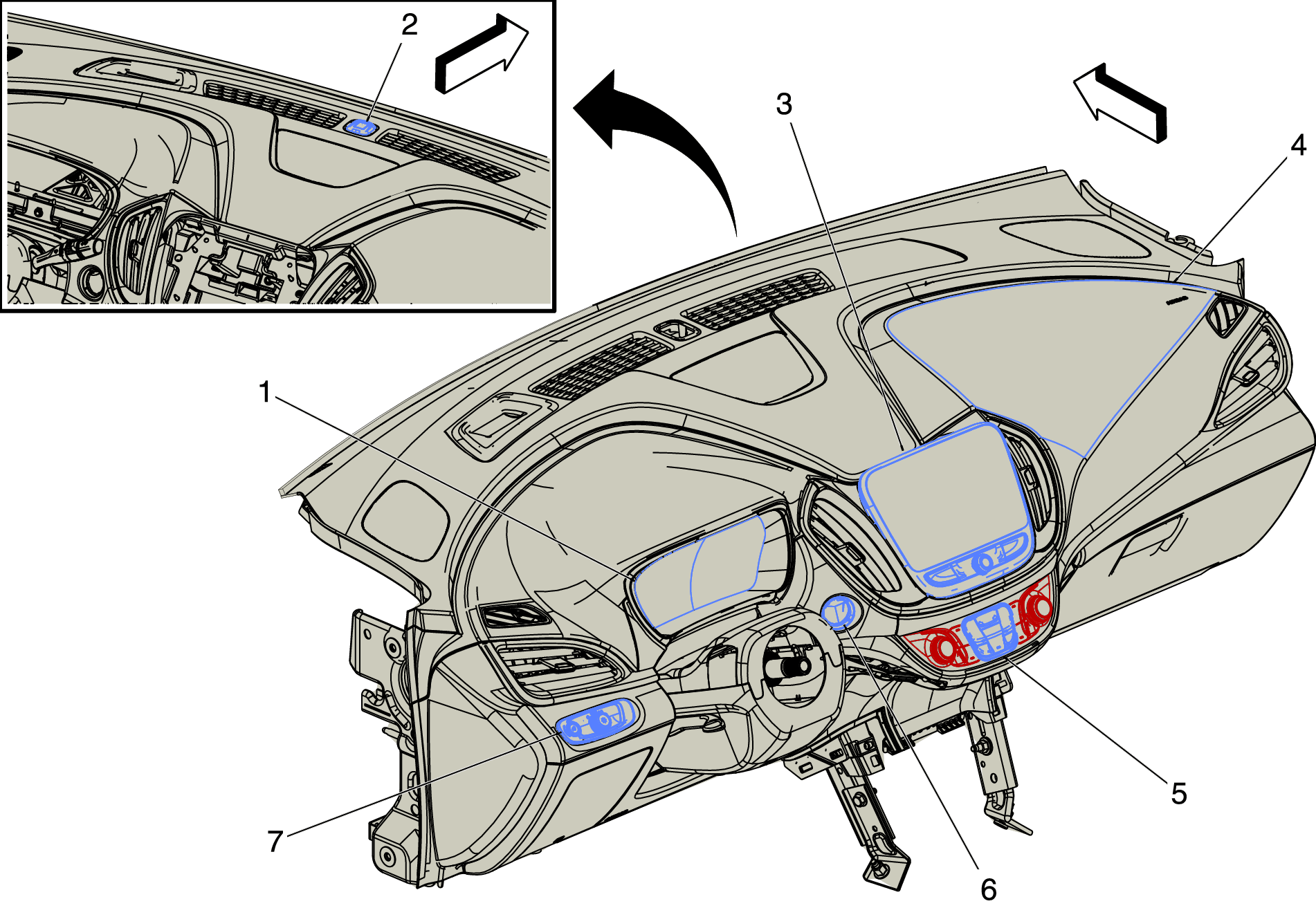 2
3
4
1
5
7
6