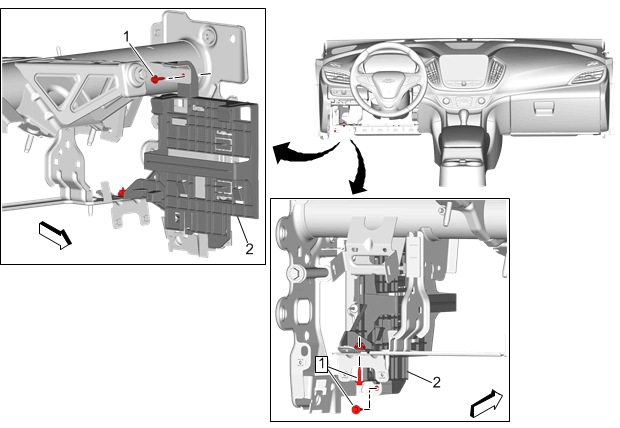 1

2

1

2