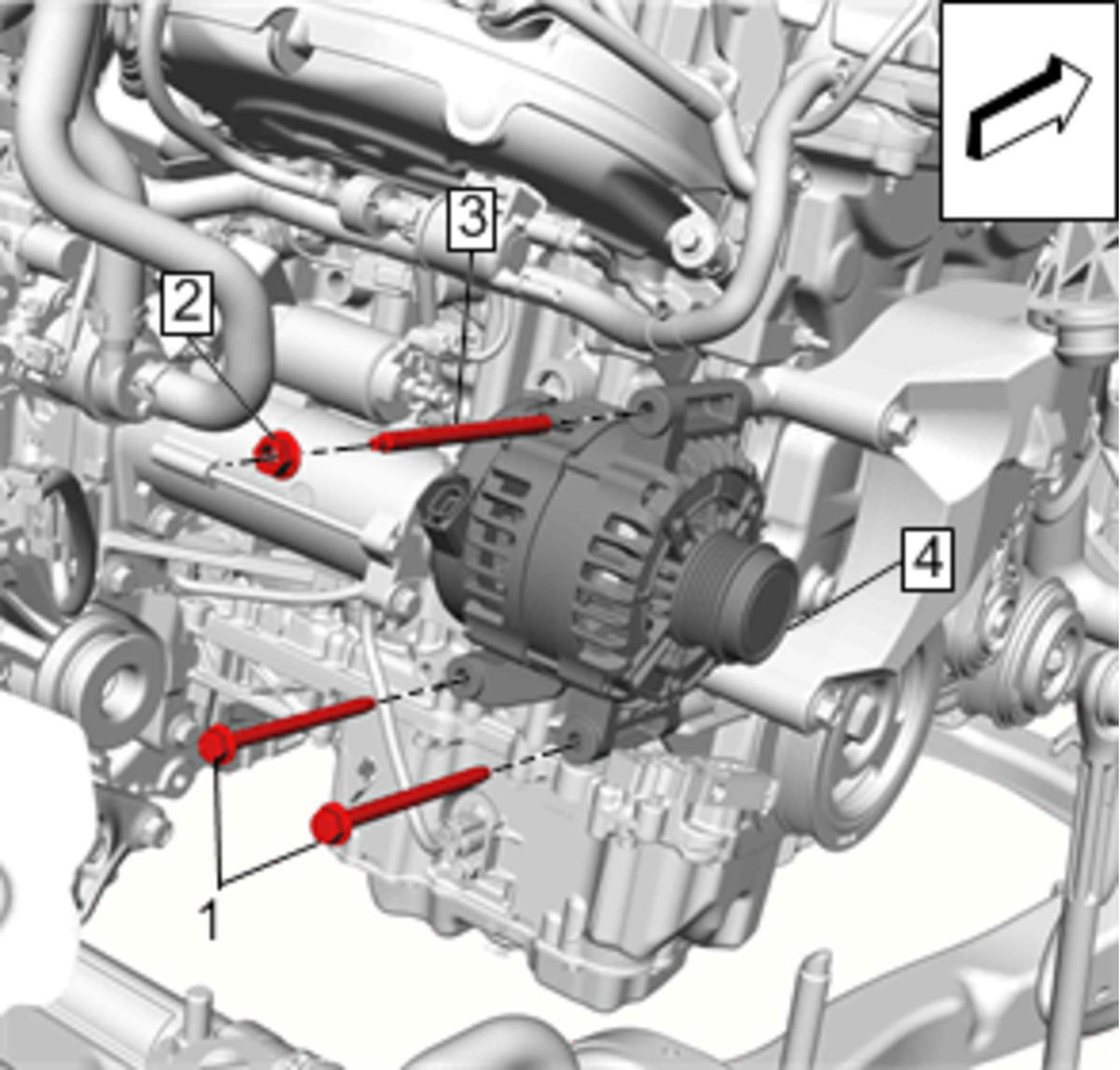 3
2
4
1