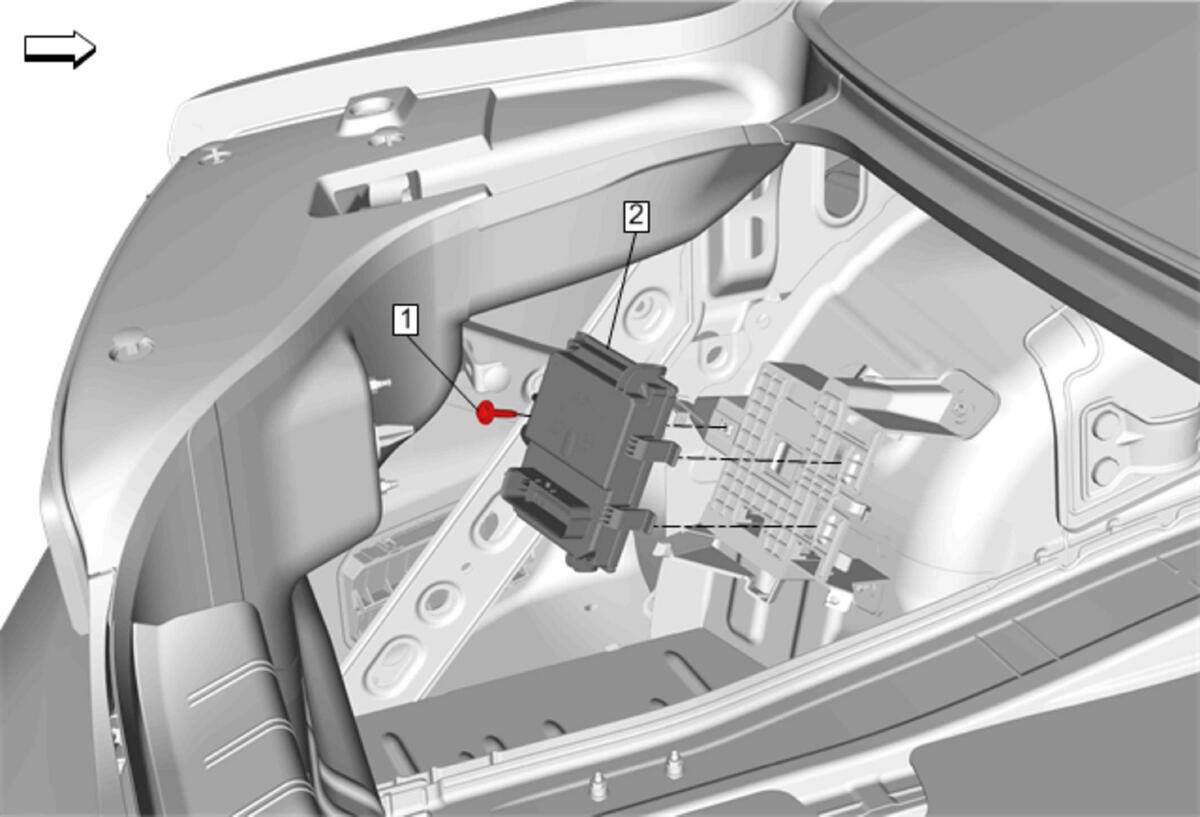 2
1