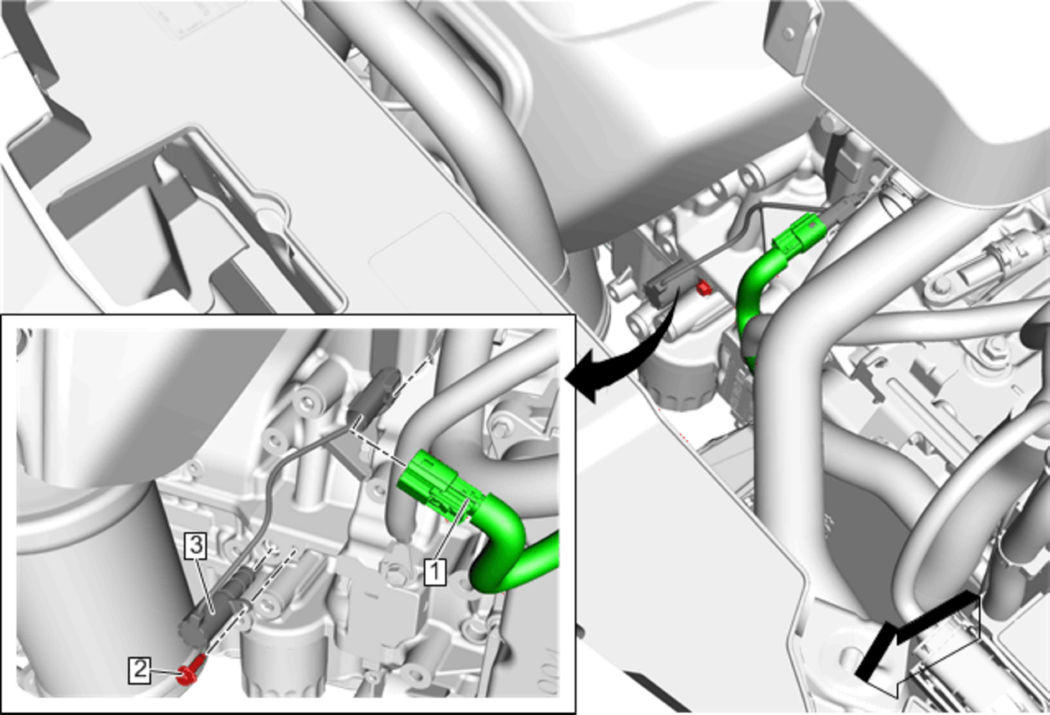 3
1
2