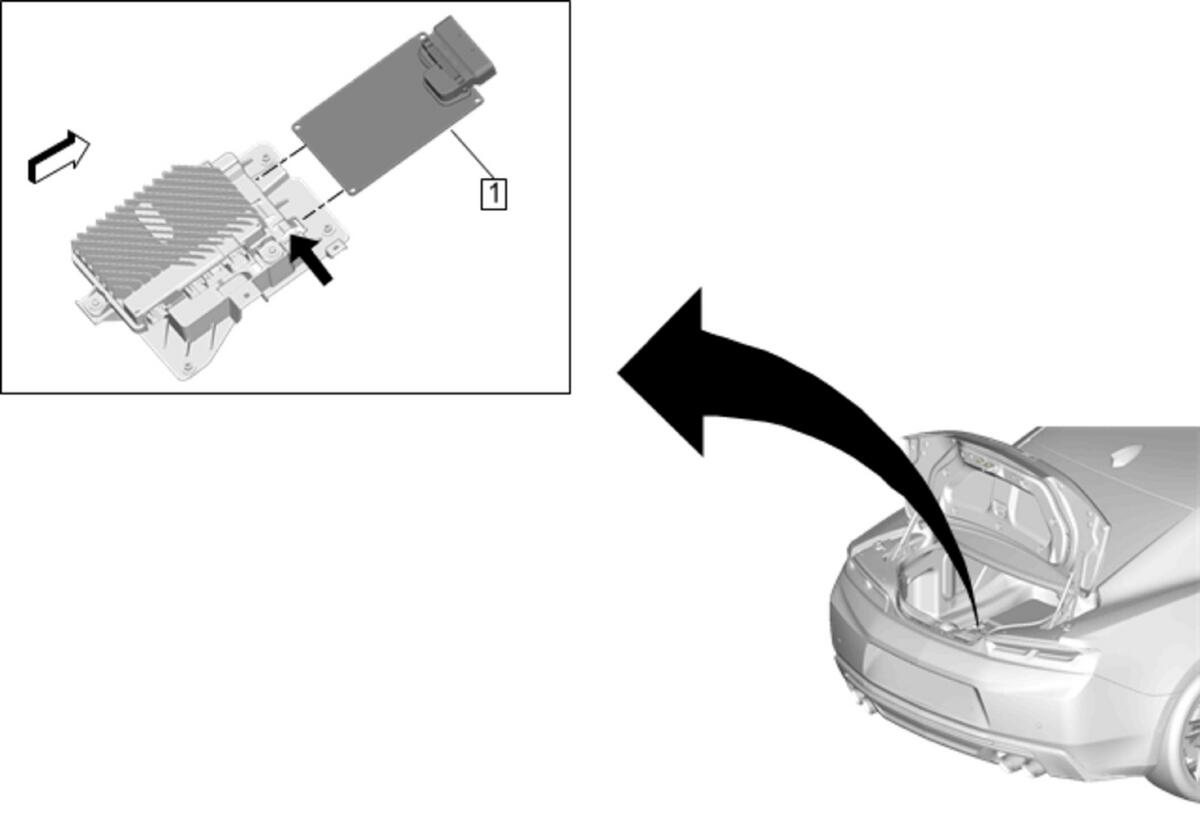 1