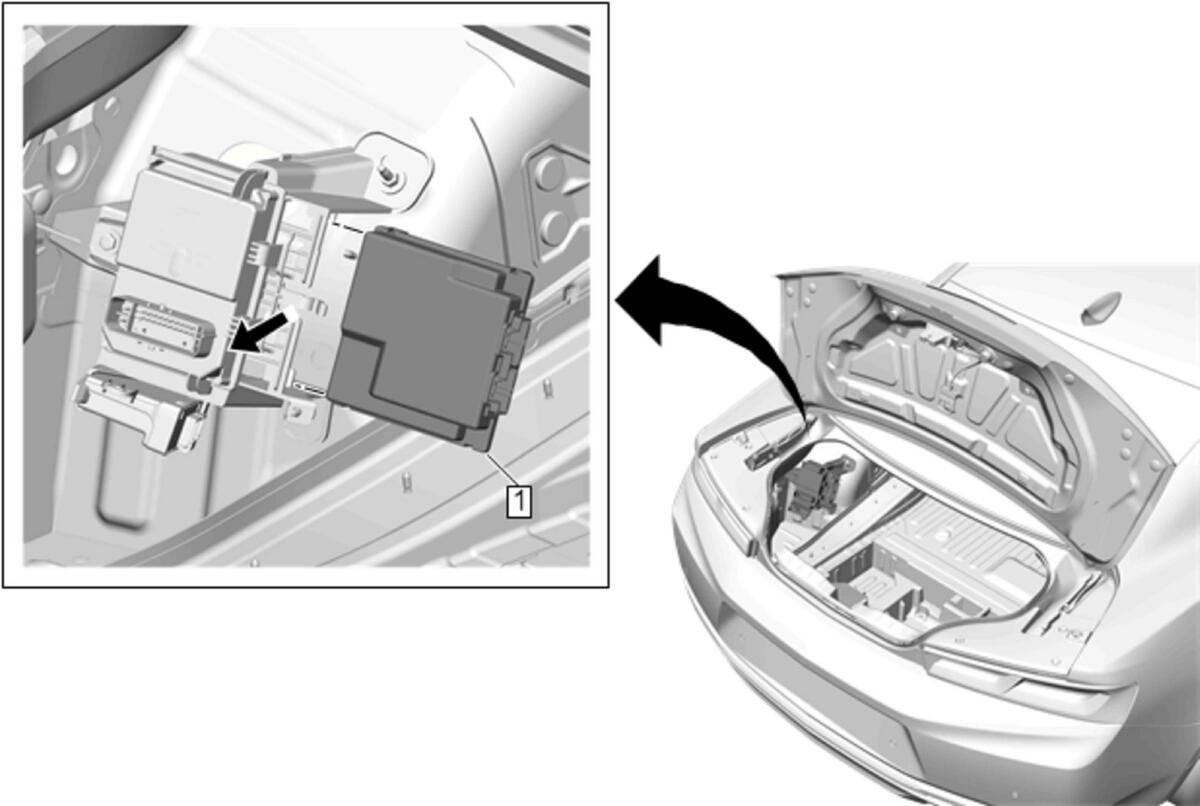 1