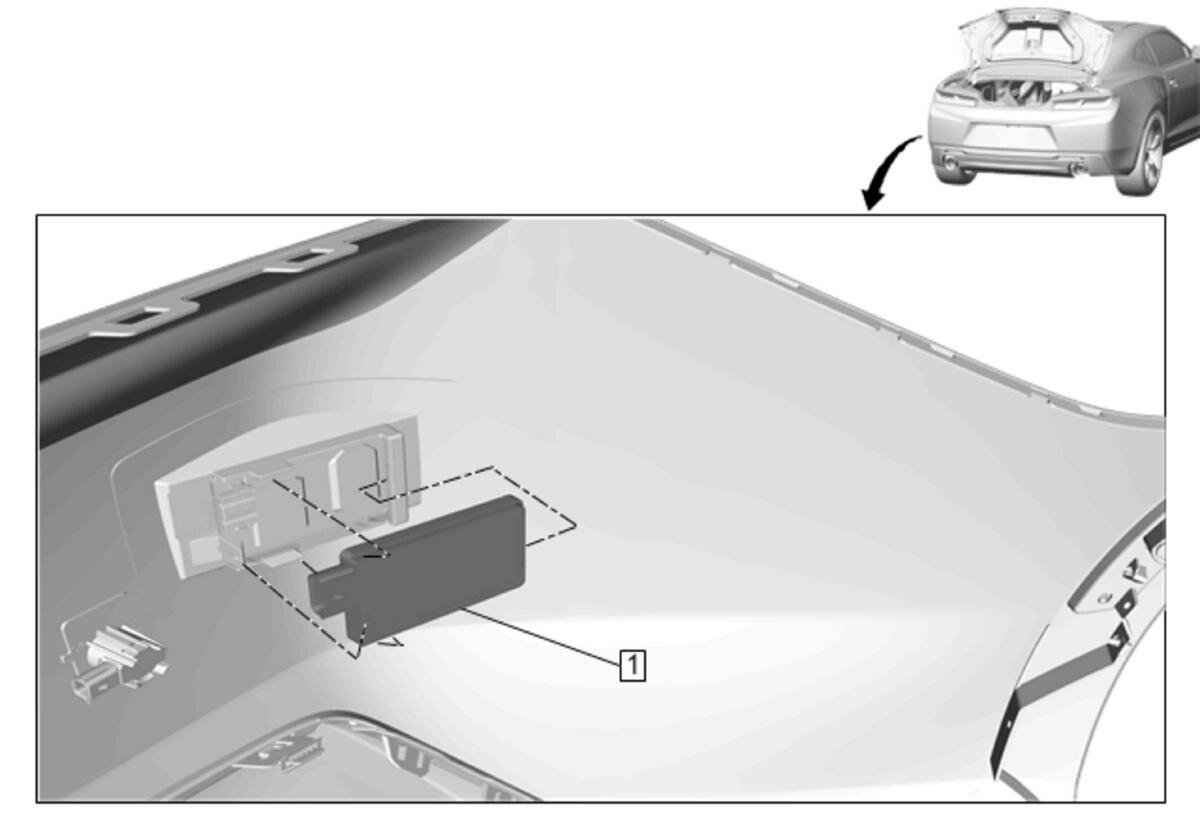 1