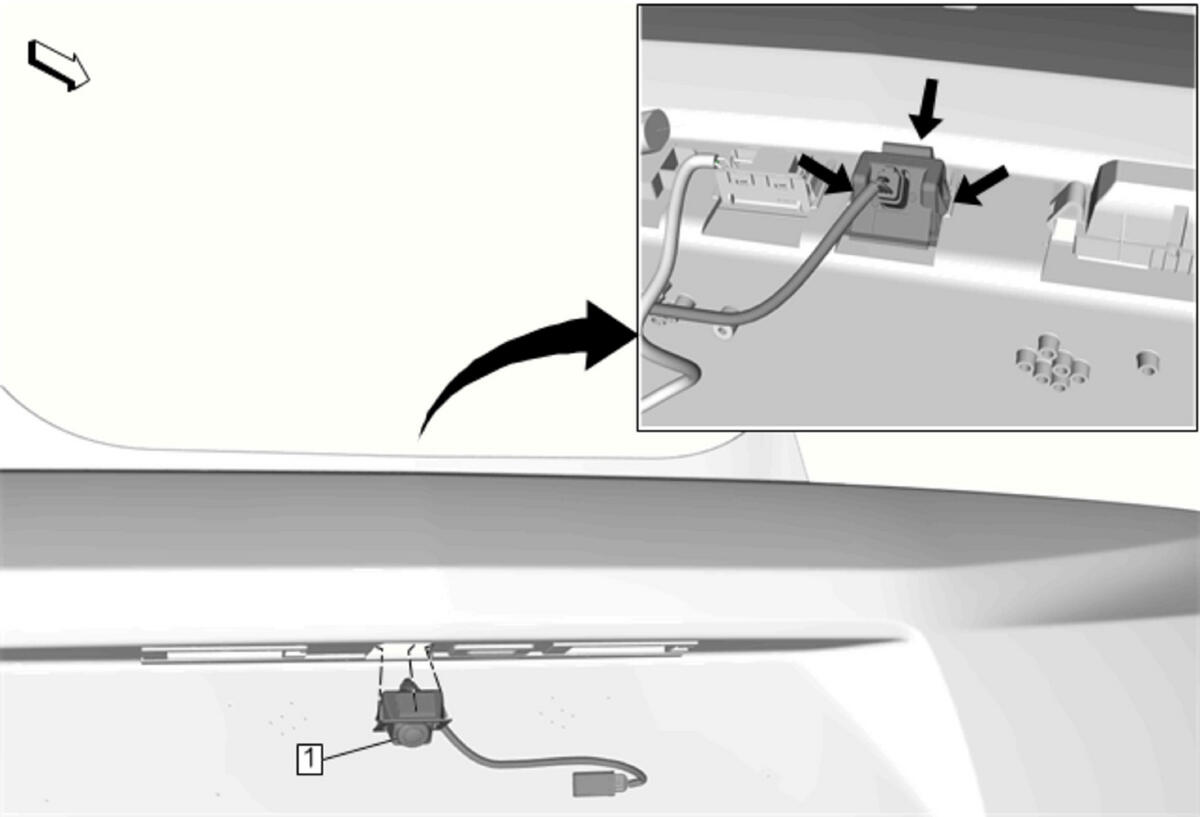 1