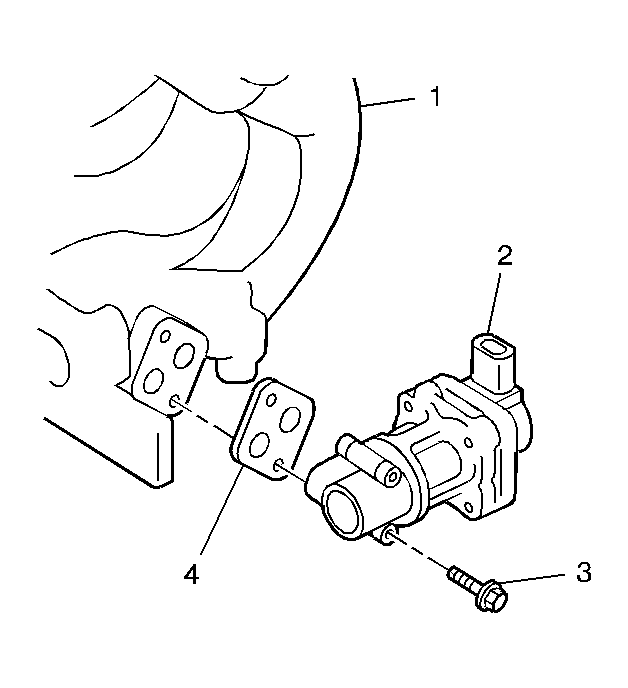 1
2
4
3