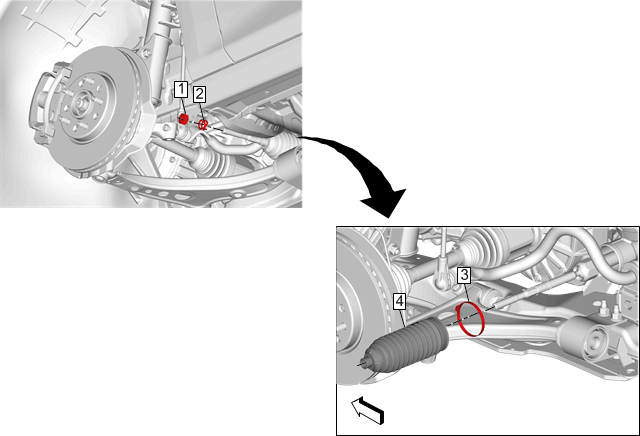 1
2
3
4