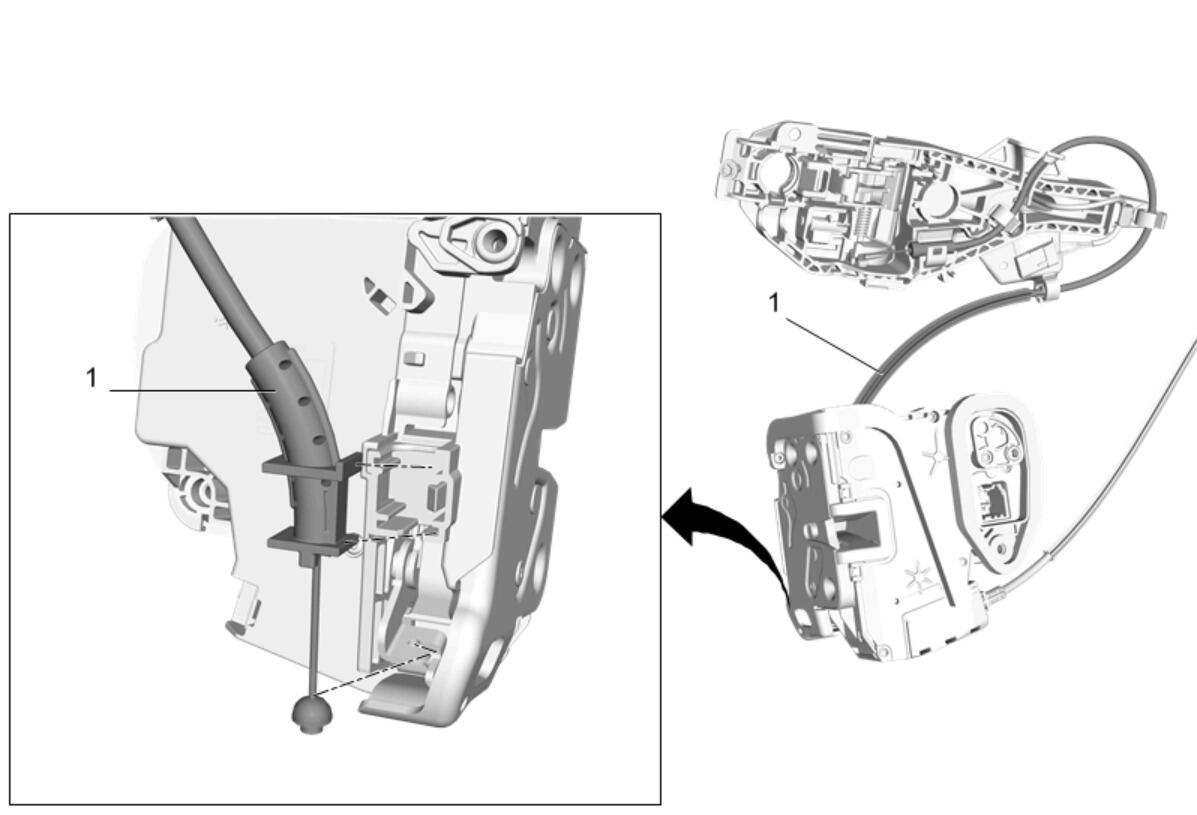 1

1