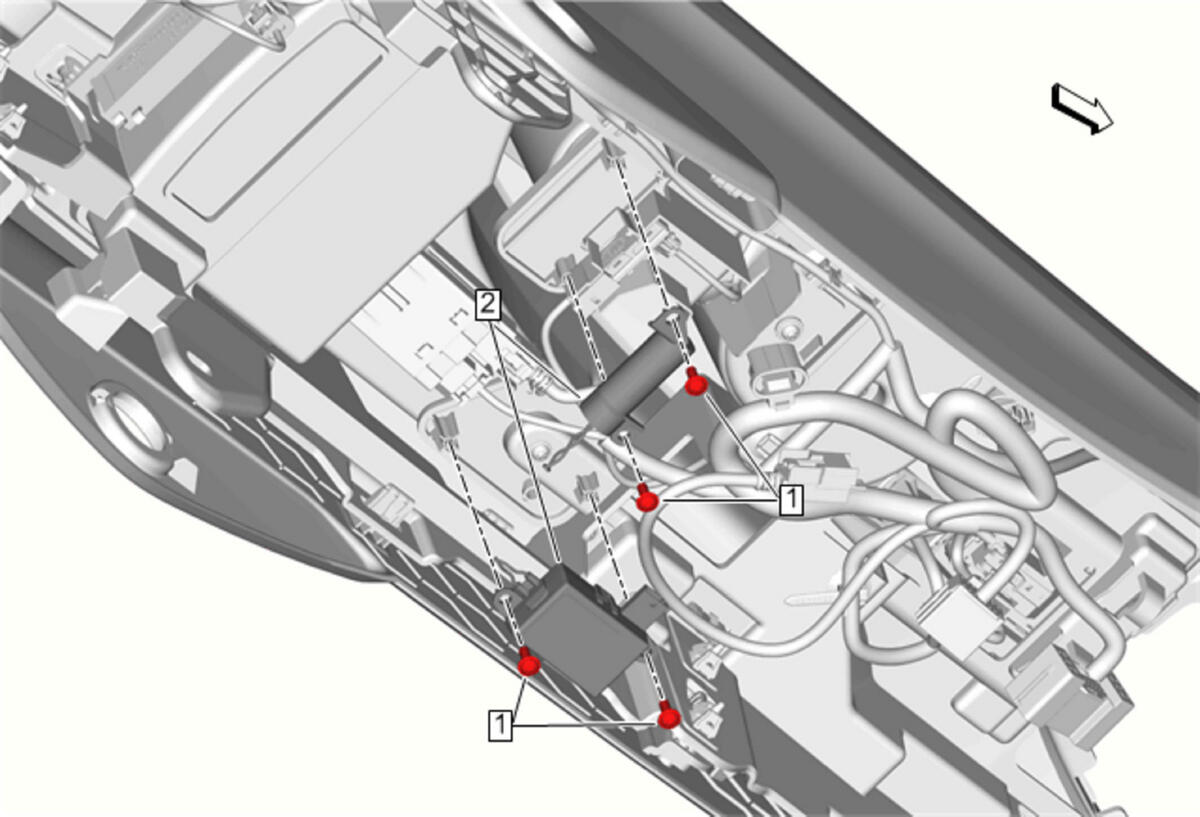 2

1

1