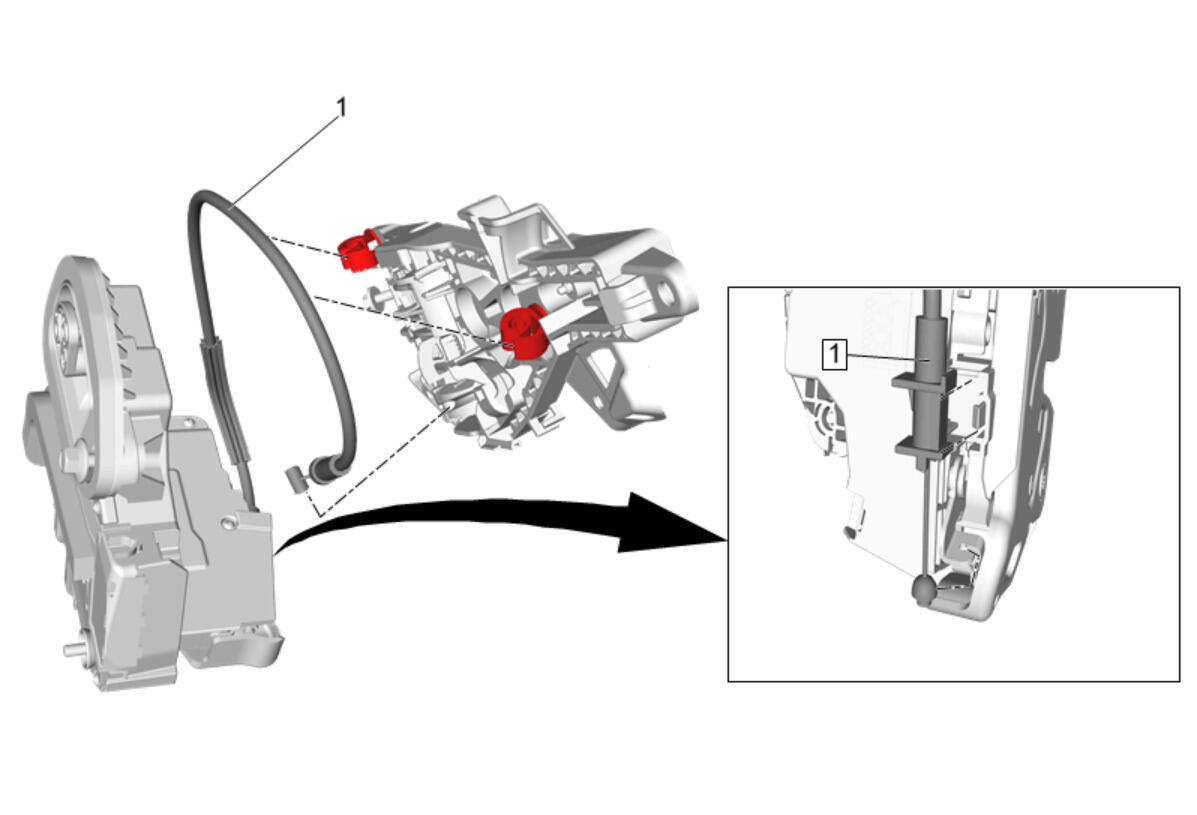 1

1