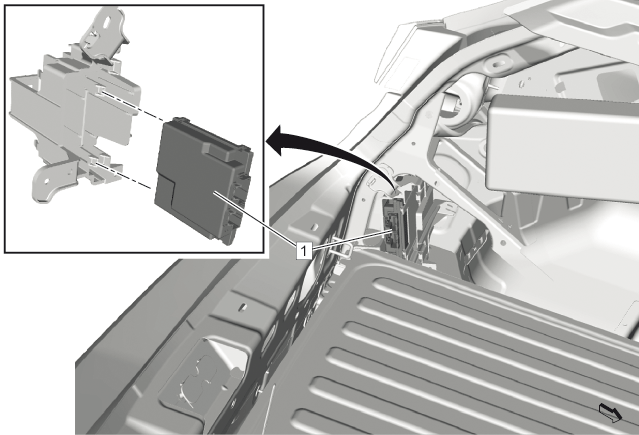 1