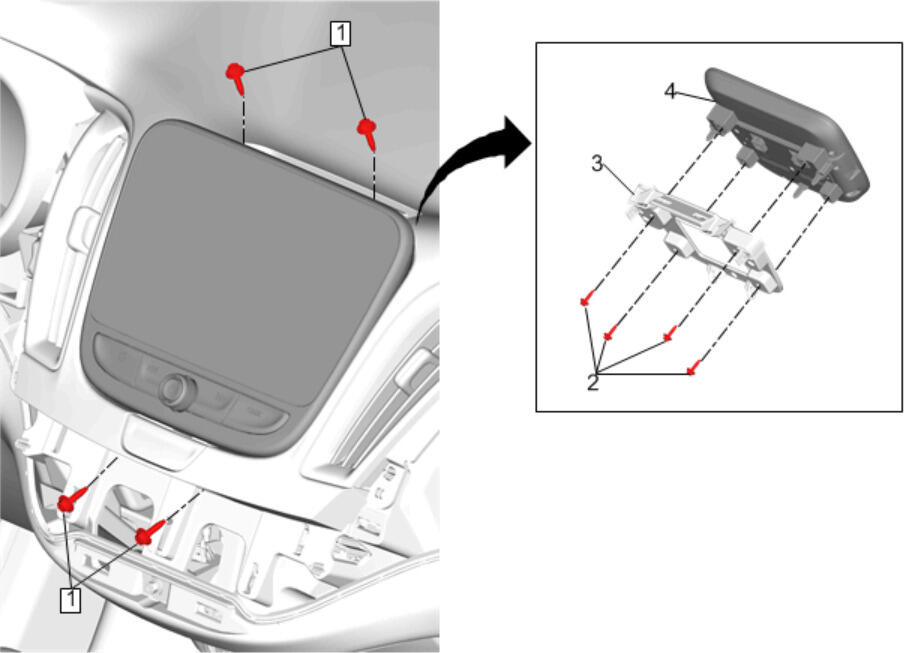 1
4
3
2
1