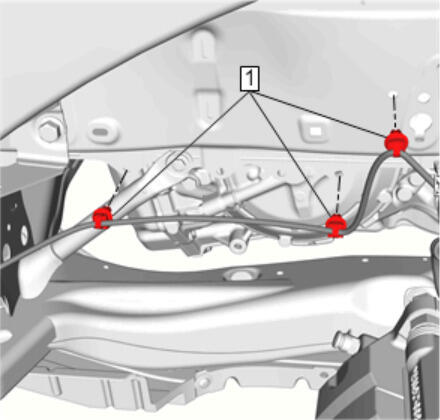 1