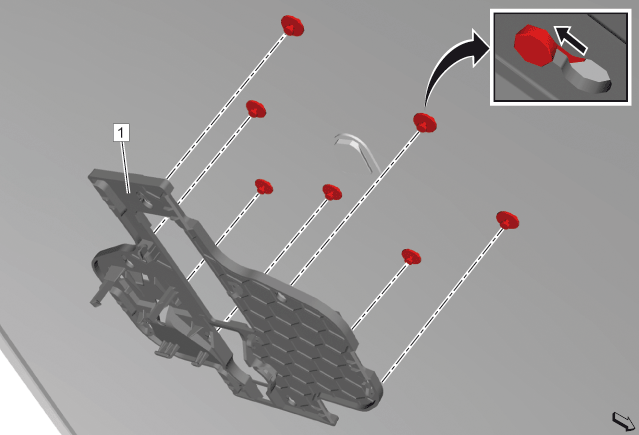 1