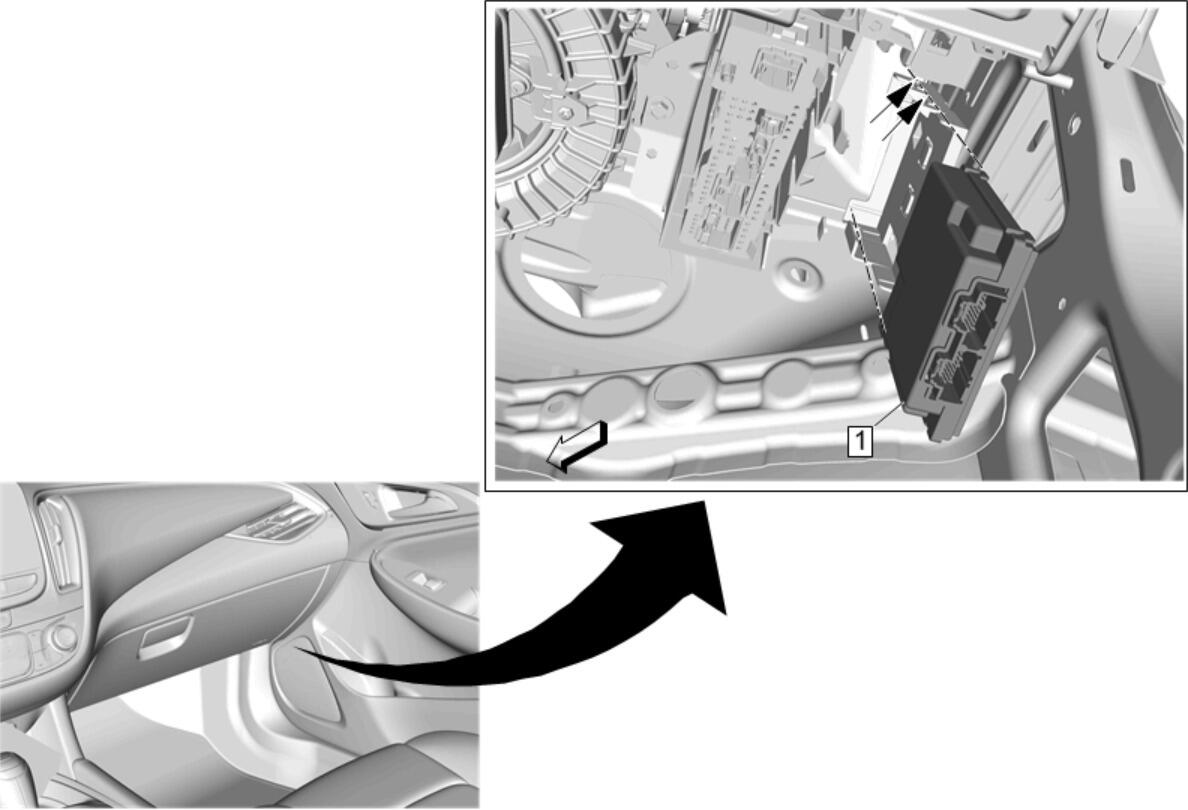 1