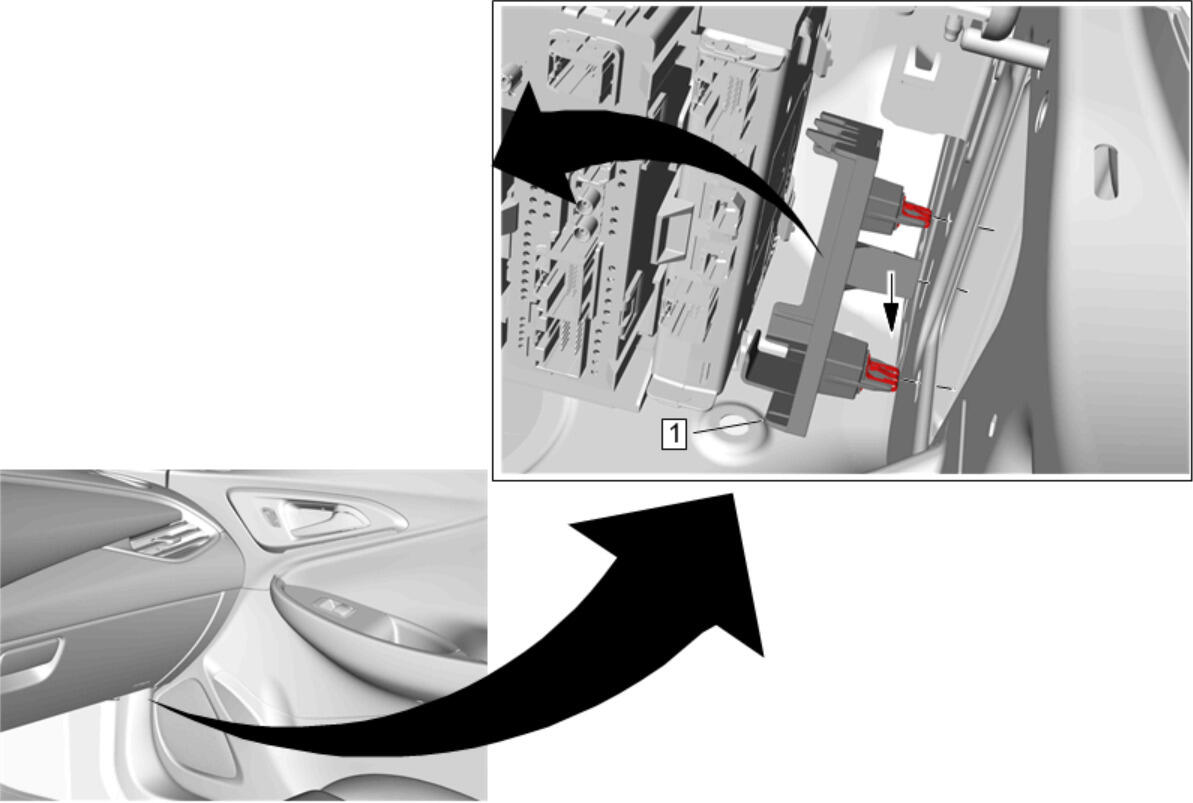 1