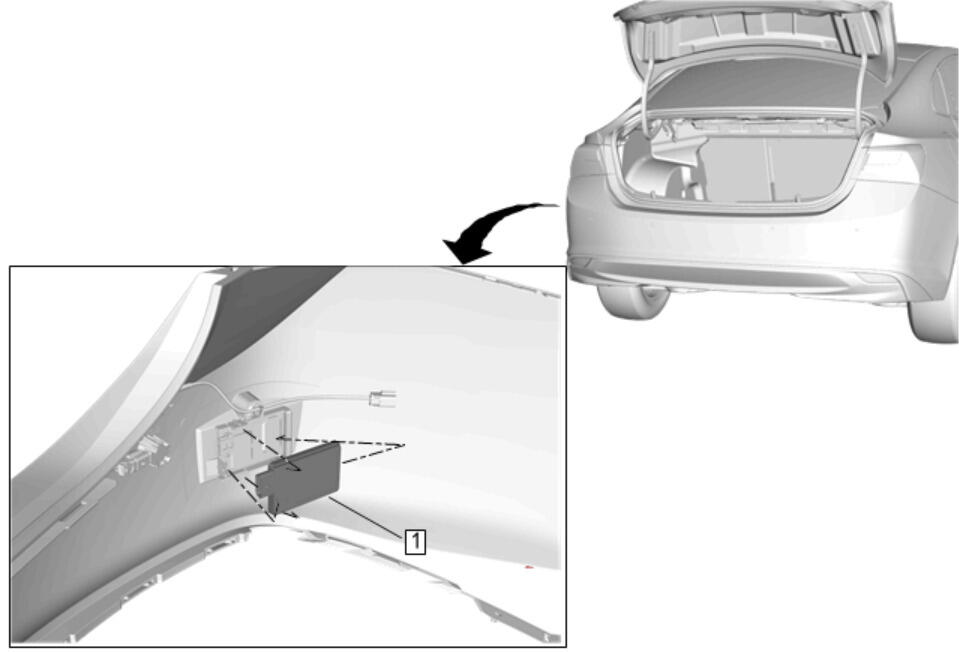 1