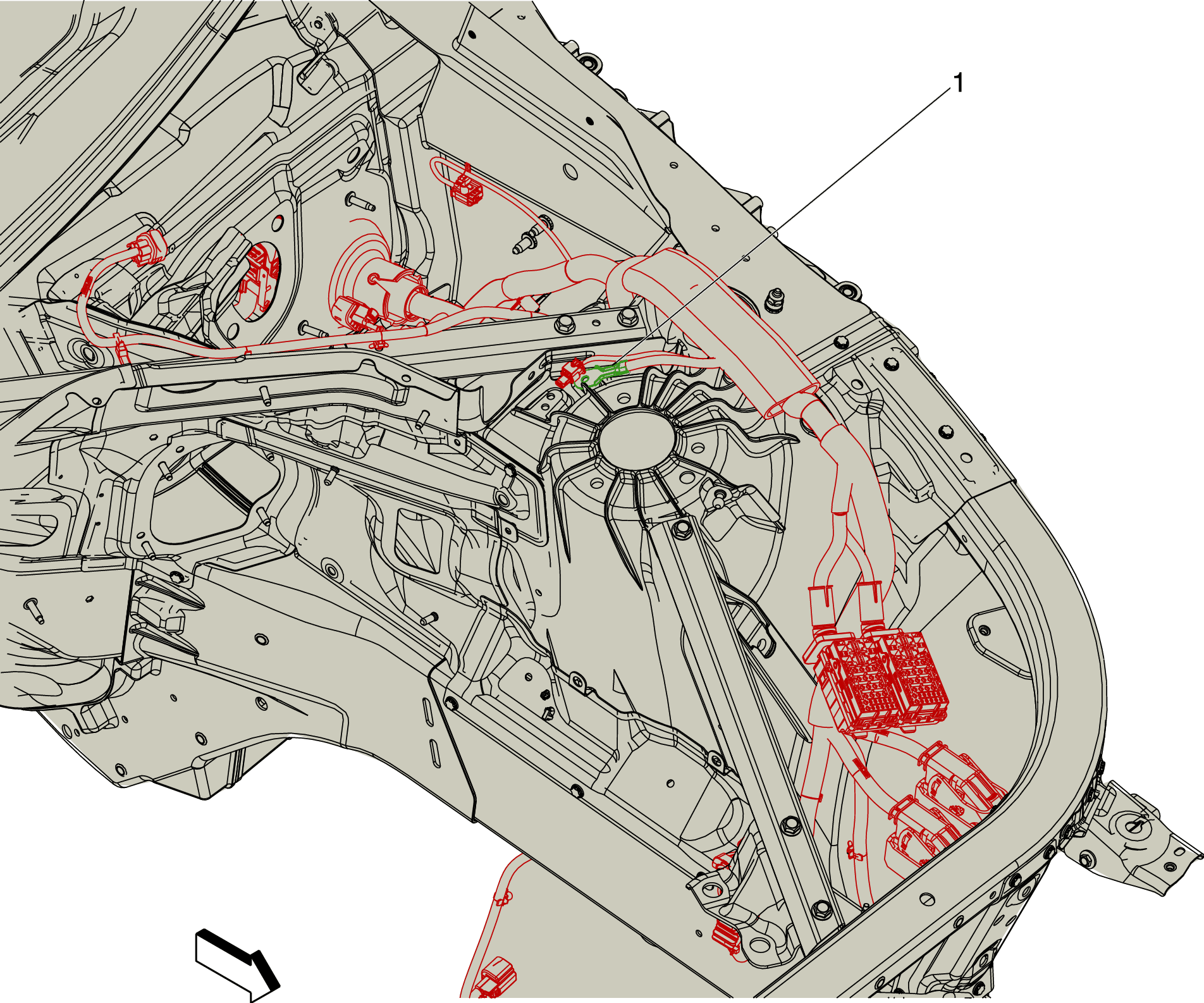 1