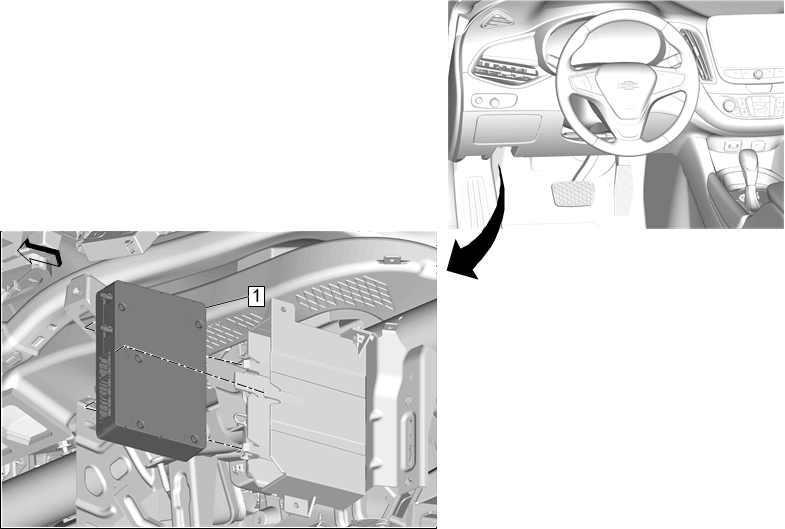 1