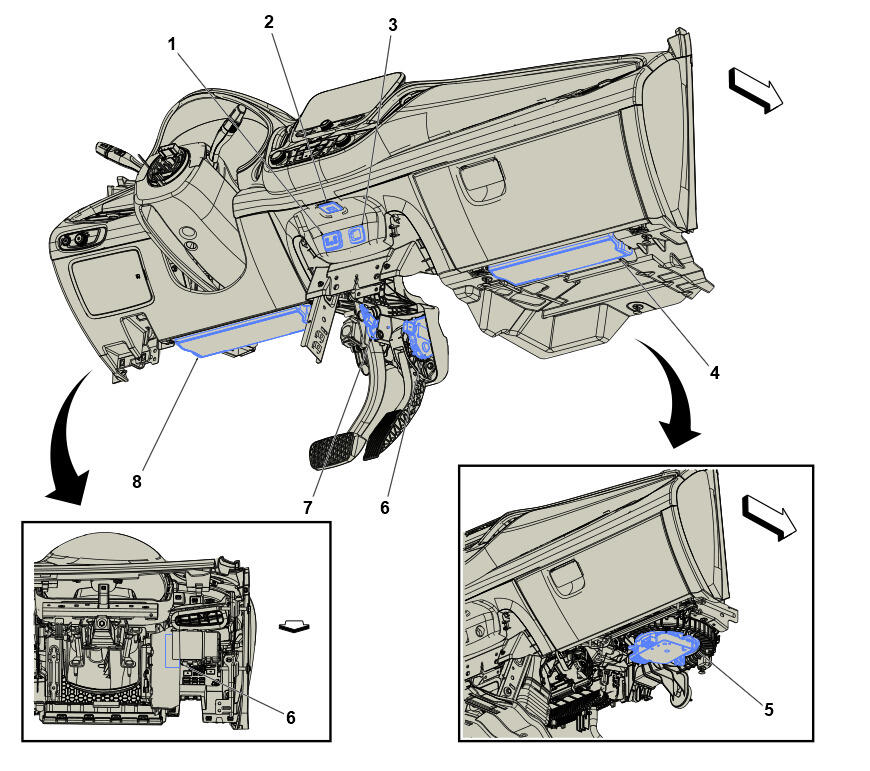 1
2
3
4
8
7
6
6
5