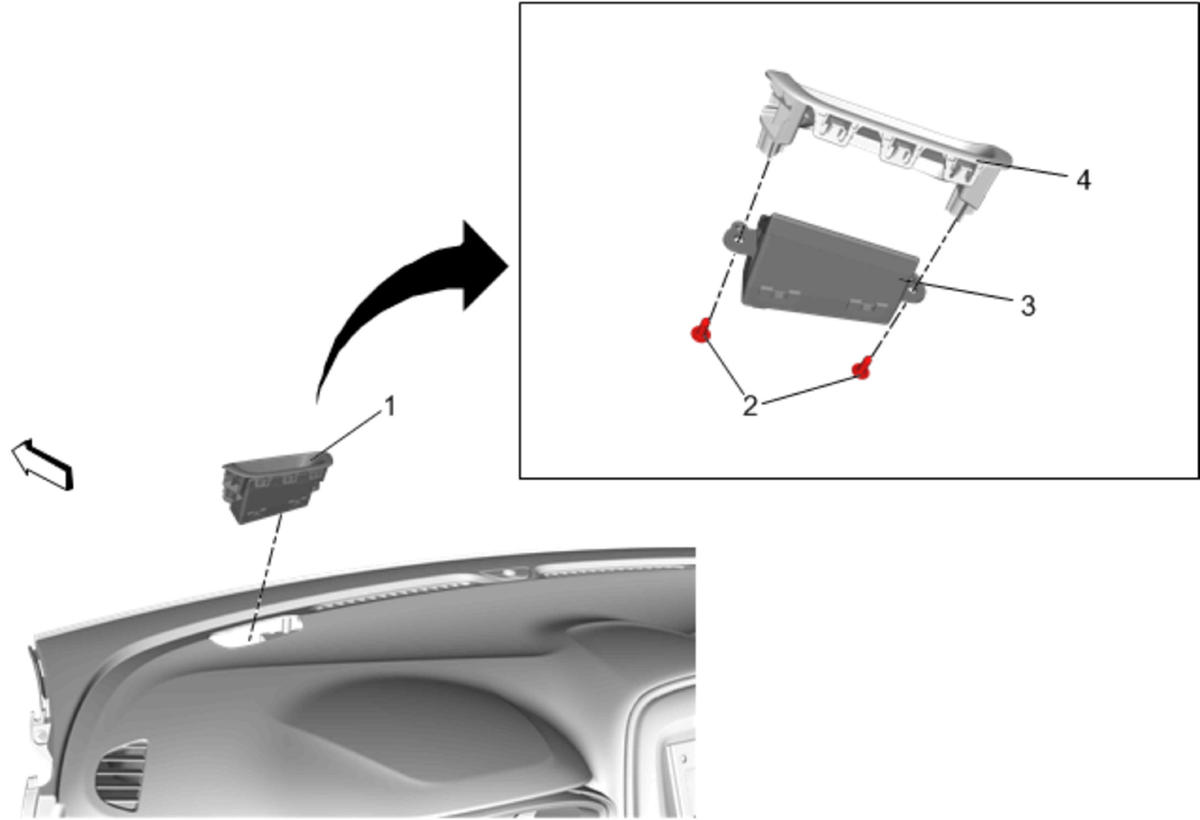 4
3
2
1