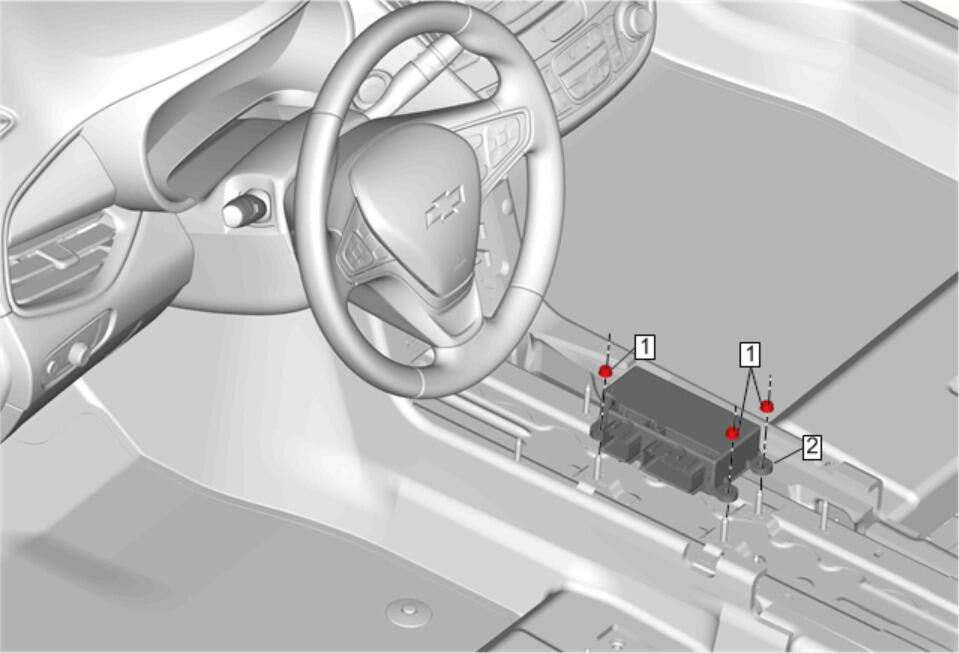 1
1
2