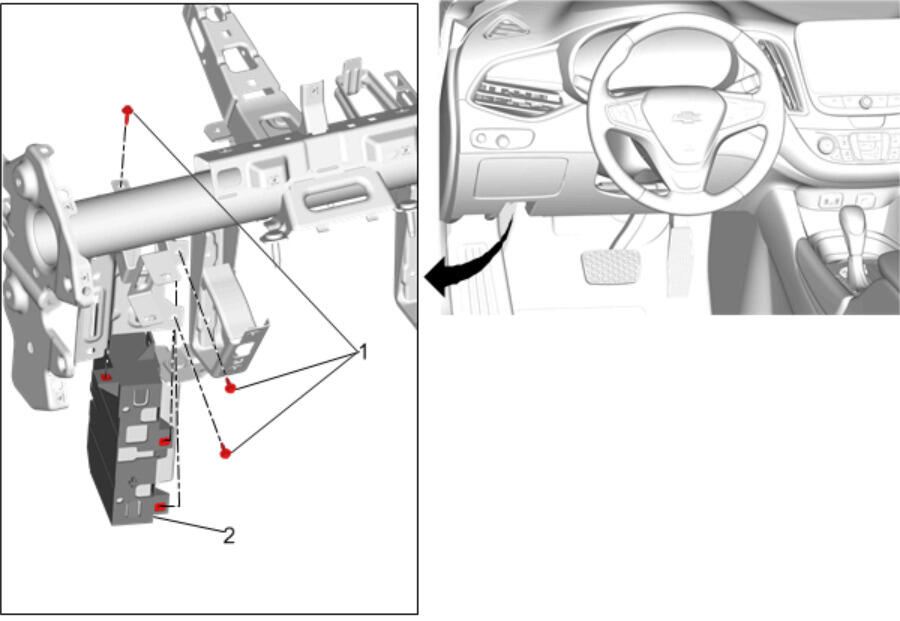 1
2