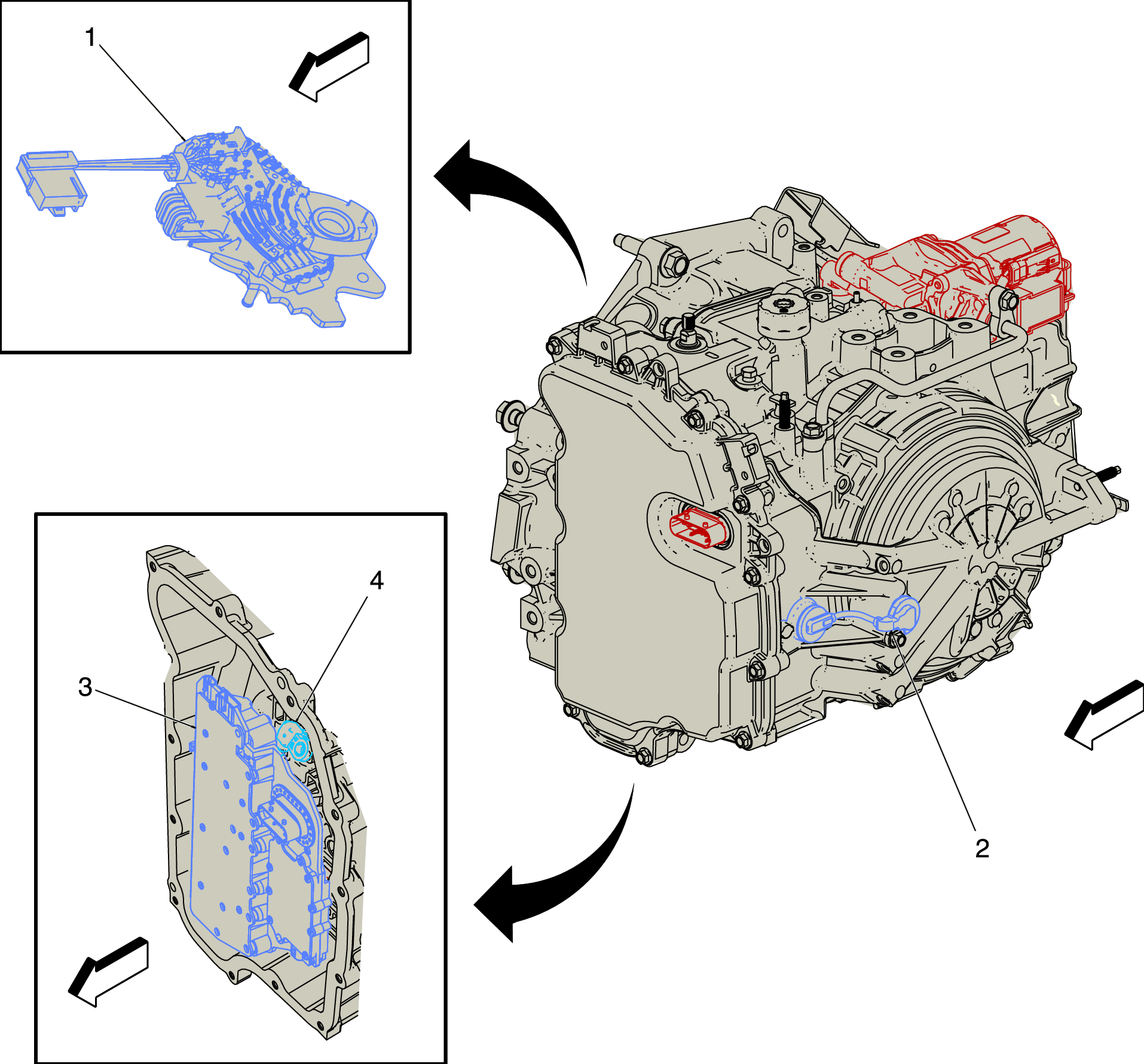 1

4

3

2