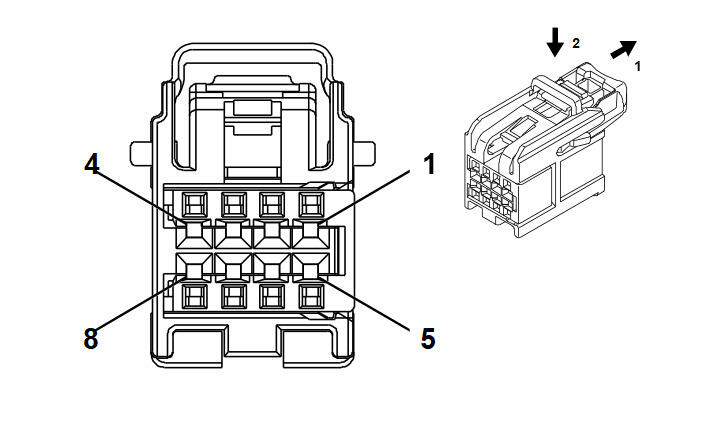 4
1
8
5
2
1