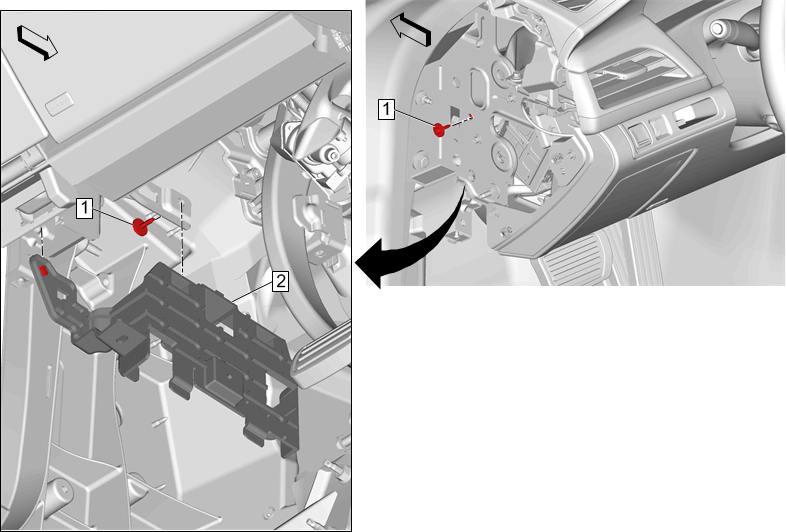 1
2
1