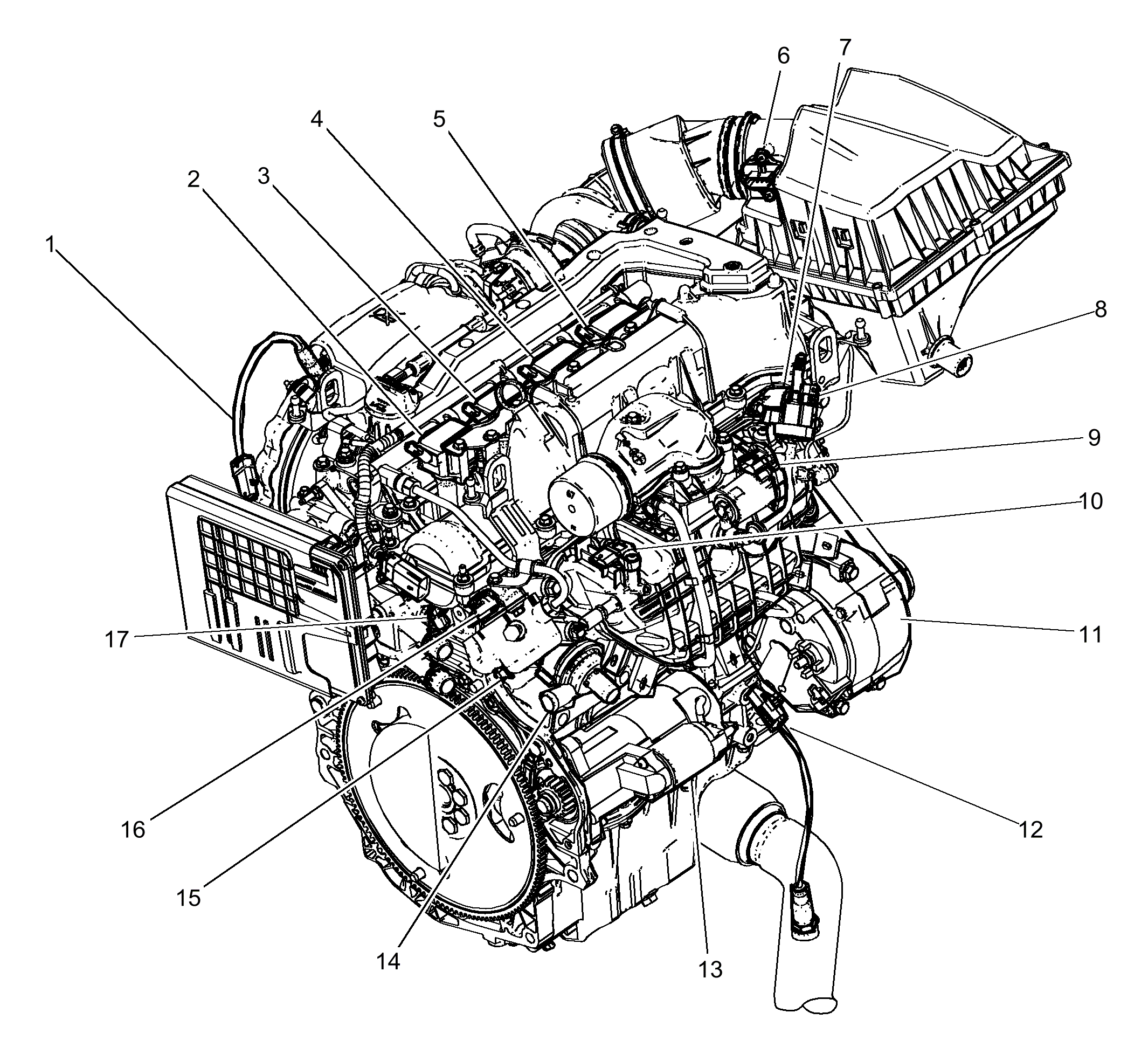 1
2
3
4
5
6
7
8
9
10
11
12
13
14
15
16
17