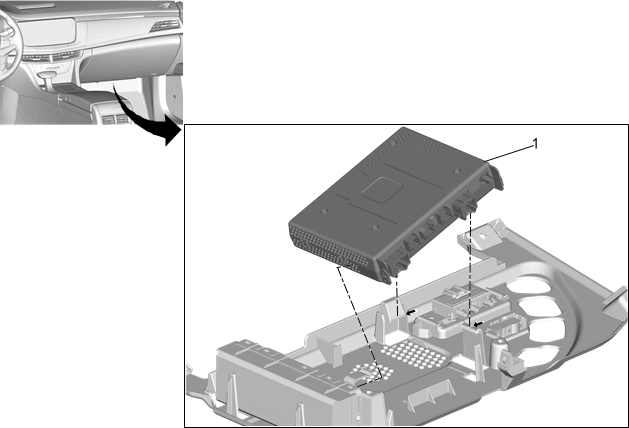 1