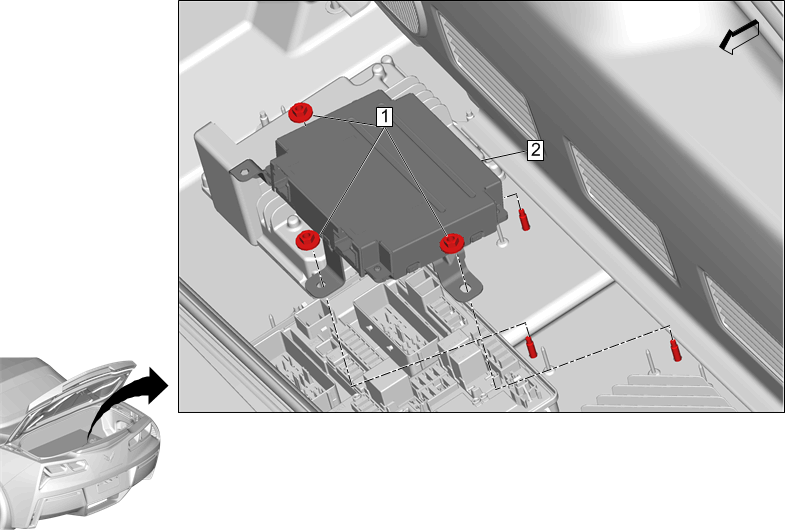 1
2