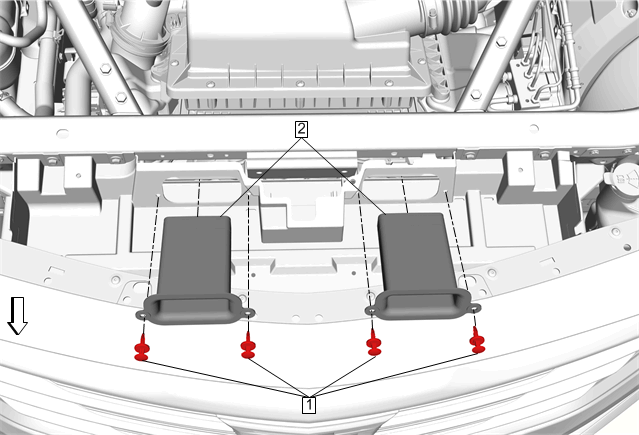 2

1