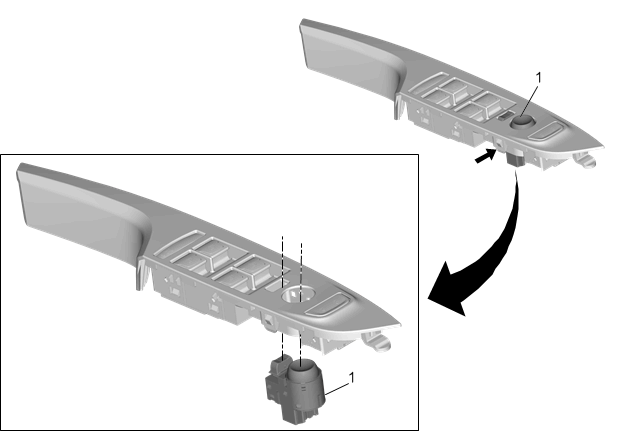 1

1