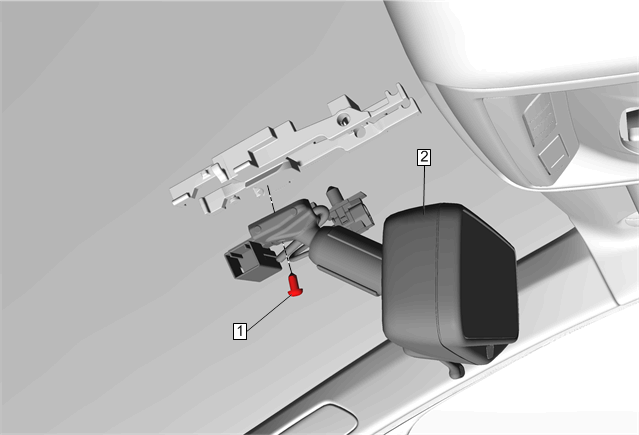 2

1