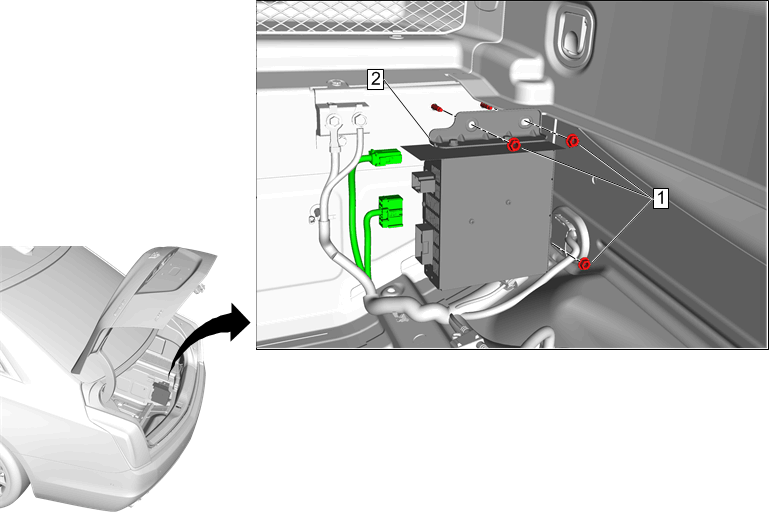 2
1