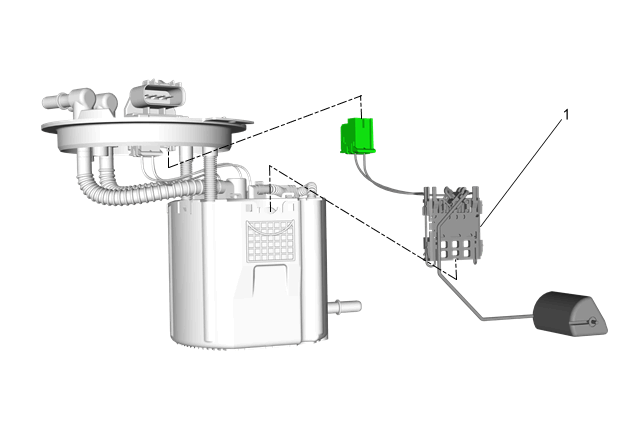 1