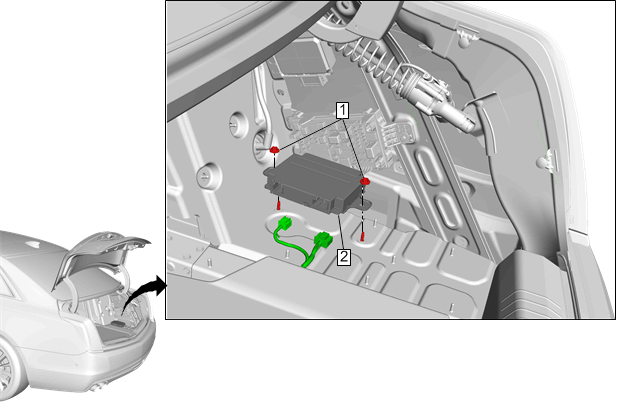 1
2