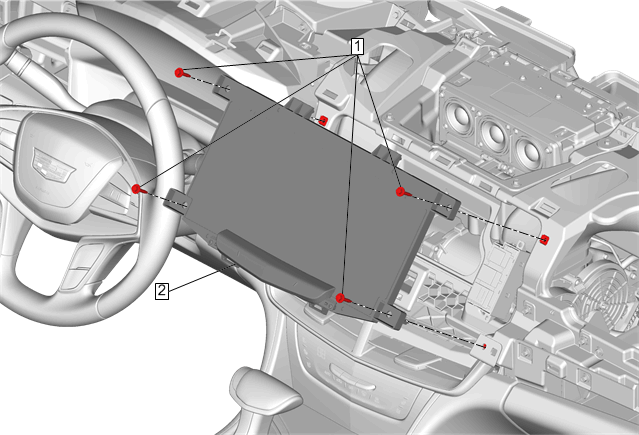 1
2