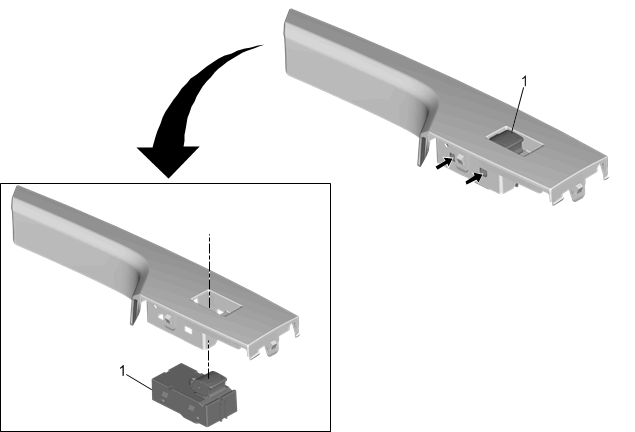 1

1